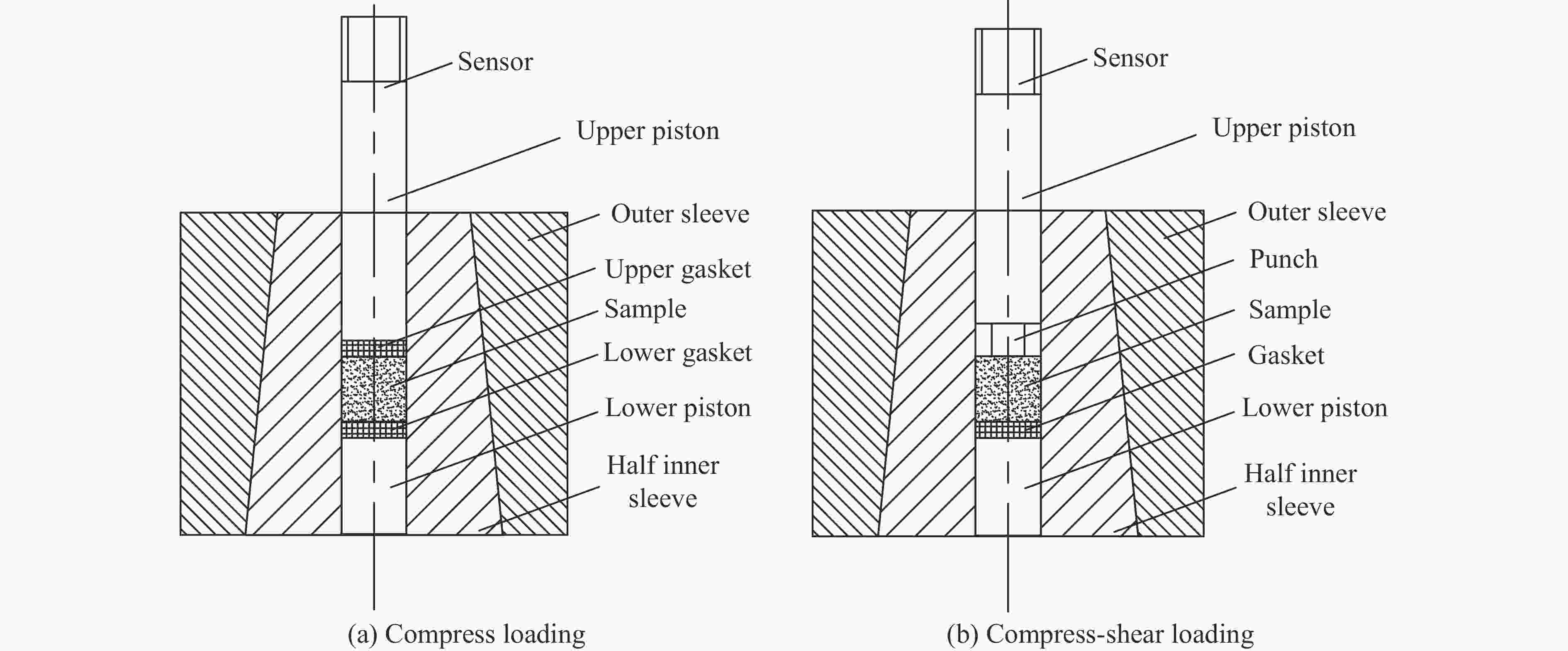 Sensor

Upper piston

Outer sleeve

Upper gasket

Sample

Lower gasket

Lower piston

Half inner sleeve

(a) Compress loading

Sensor

Upper piston

Outer sleeve

Punch

Sample

Gasket

Lower piston

Half inner sleeve

(b) Compress-shear loading