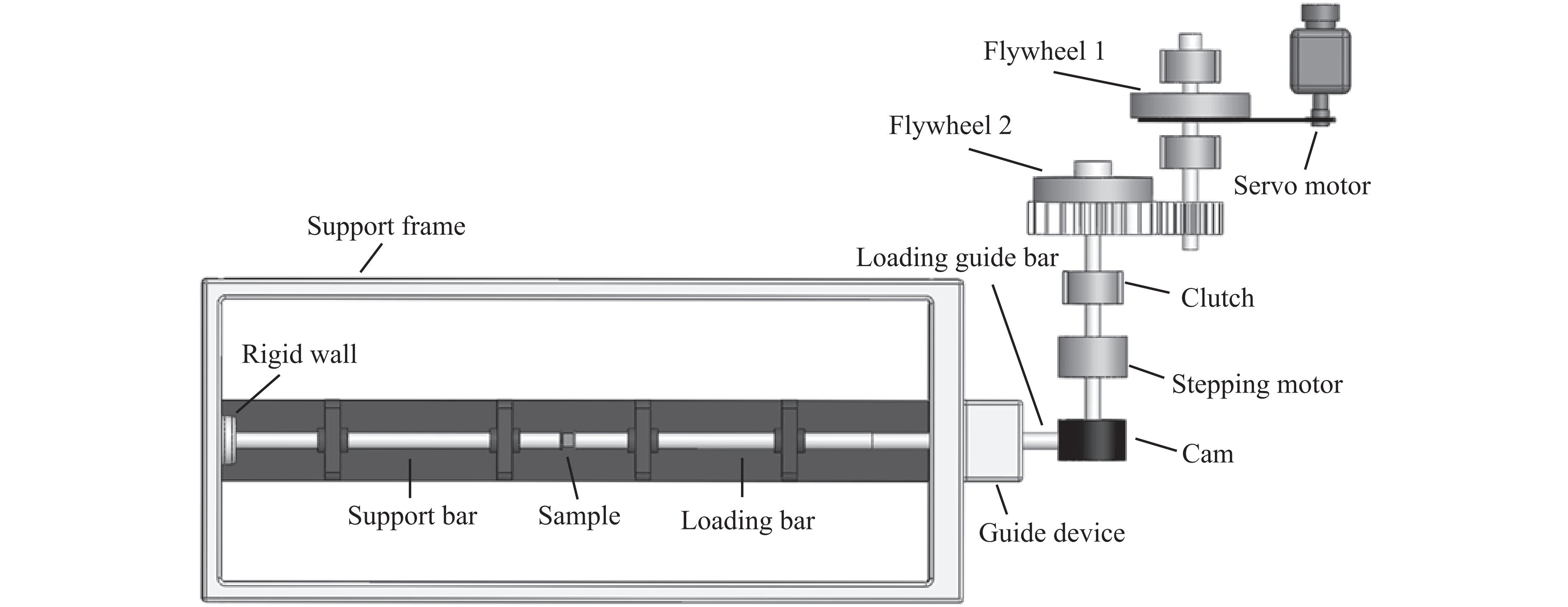 Flywheel 1

Flywheel 2

Servo motor

Support frame

Loading guide bar

Clutch

Rigid wall

Stepping motor

Cam

Support bar

Sample

Loading bar

Guide device