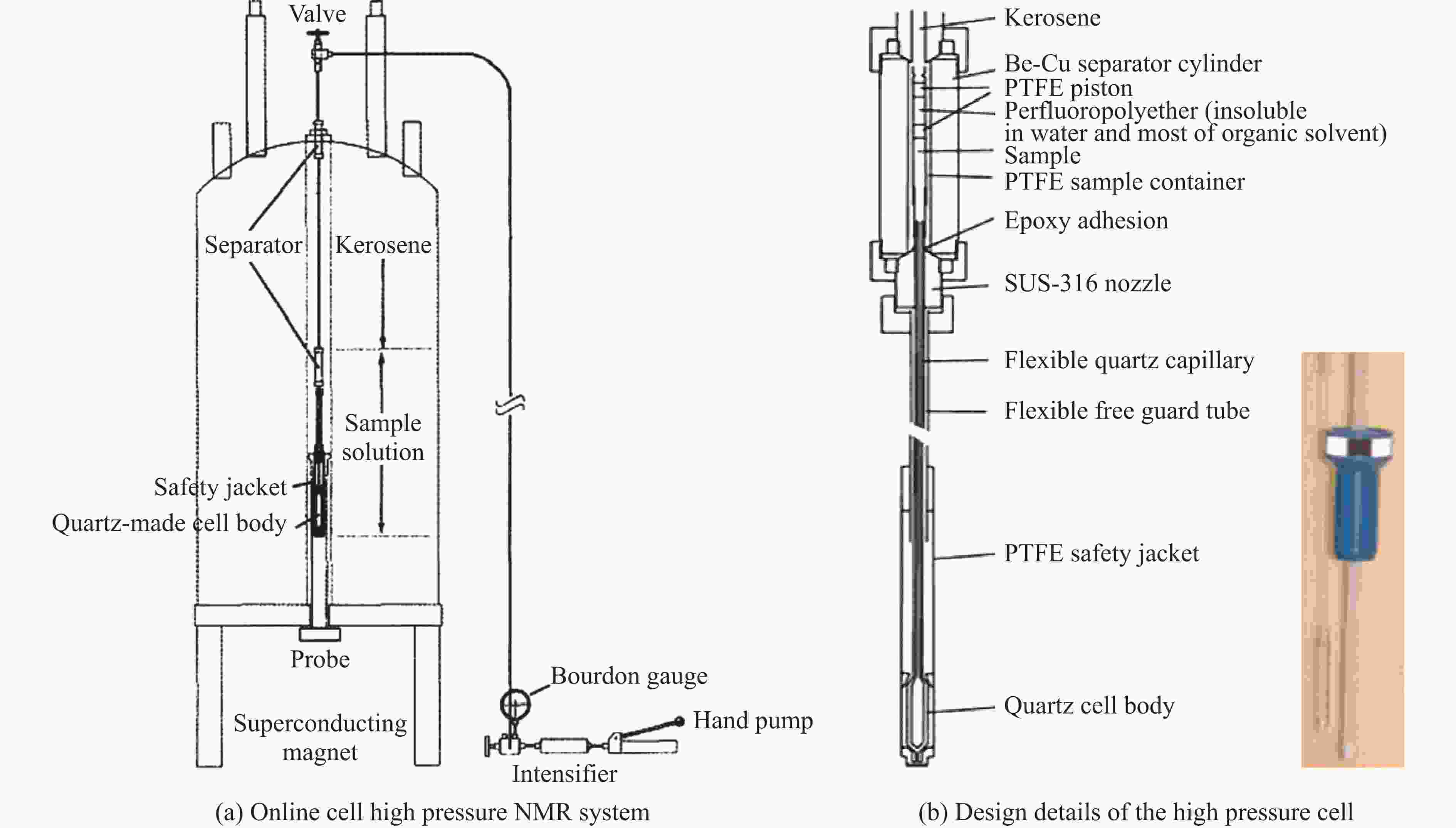 Valve

Separator

Kerosene

Sample solution

Safety jacket

Quartz-made cell body

Probe

Superconducting magnet

Bourdon gauge

Hand pump

Intensifier

(a) Online cell high pressure NMR system

Kerosene

Be-Cu separator cylinder

PTFE piston

Perfluoropolyether (insoluble in water and most of organic solvent)

Sample

PTFE sample container

Epoxy adhesion

SUS-316 nozzle

Flexible quartz capillary

Flexible free guard tube

PTFE safety jacket

Quartz cell body

(b) Design details of the high pressure cell