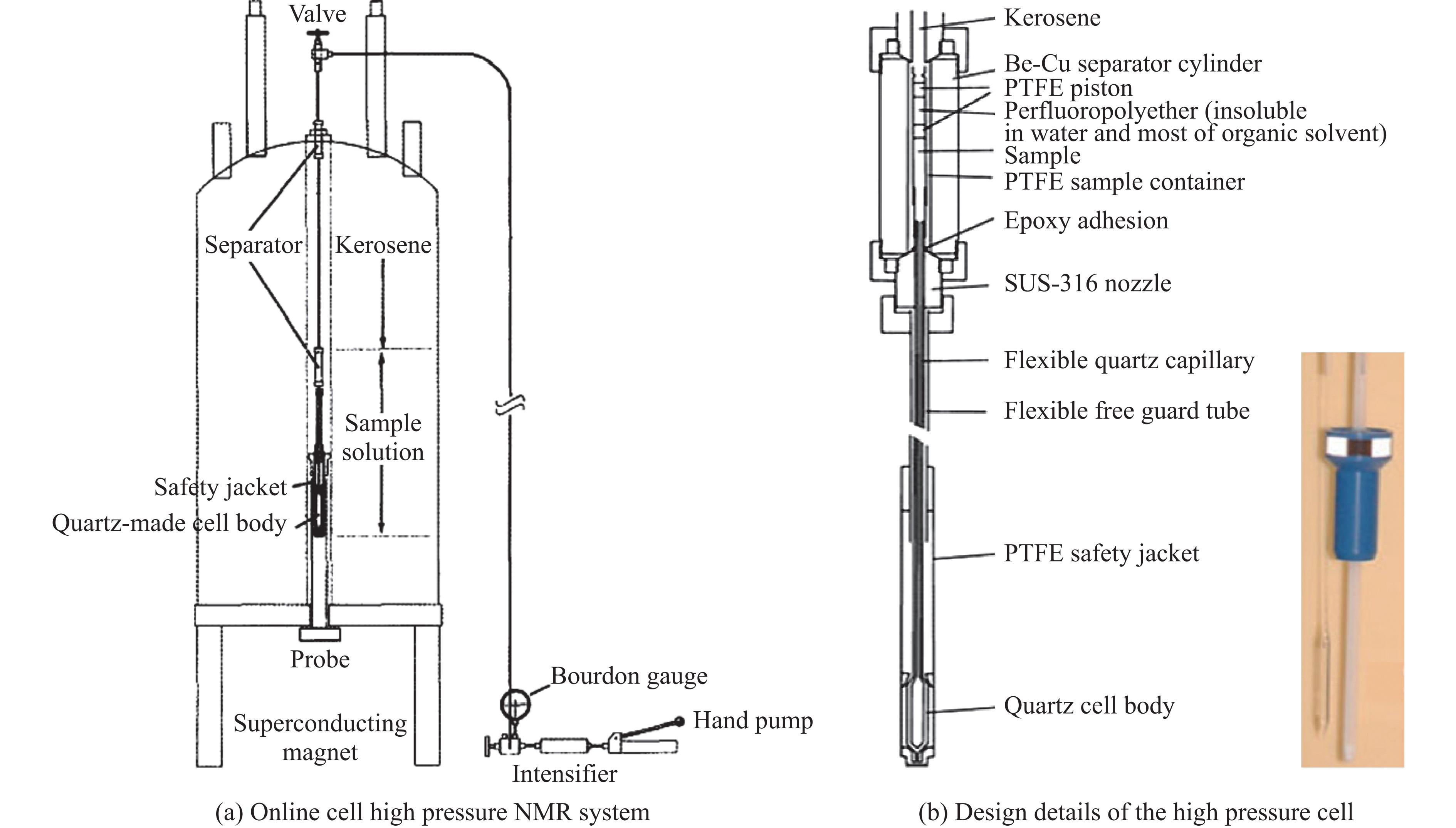 Valve

Separator

Kerosene

Sample solution

Safety jacket

Quartz-made cell body

Probe

Superconducting magnet

Bourdon gauge

Hand pump

Intensifier

(a) Online cell high pressure NMR system

Kerosene

Be-Cu separator cylinder

PTFE piston

Perfluoropolyether (insoluble in water and most of organic solvent)

Sample

PTFE sample container

Epoxy adhesion

SUS-316 nozzle

Flexible quartz capillary

Flexible free guard tube

PTFE safety jacket

Quartz cell body

(b) Design details of the high pressure cell