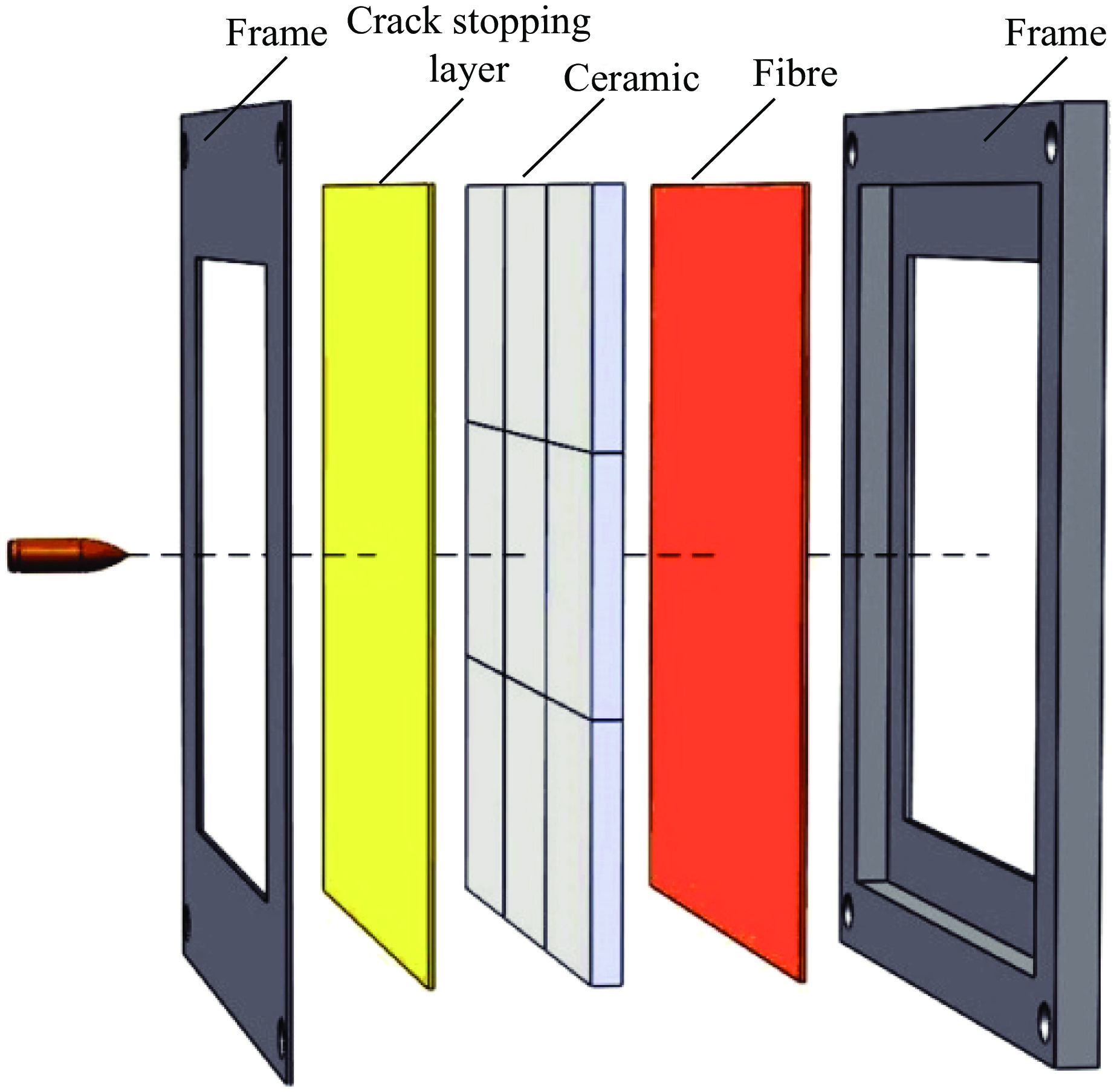 Frame

Crack stopping layer

Ceramic

Fibre

Frame