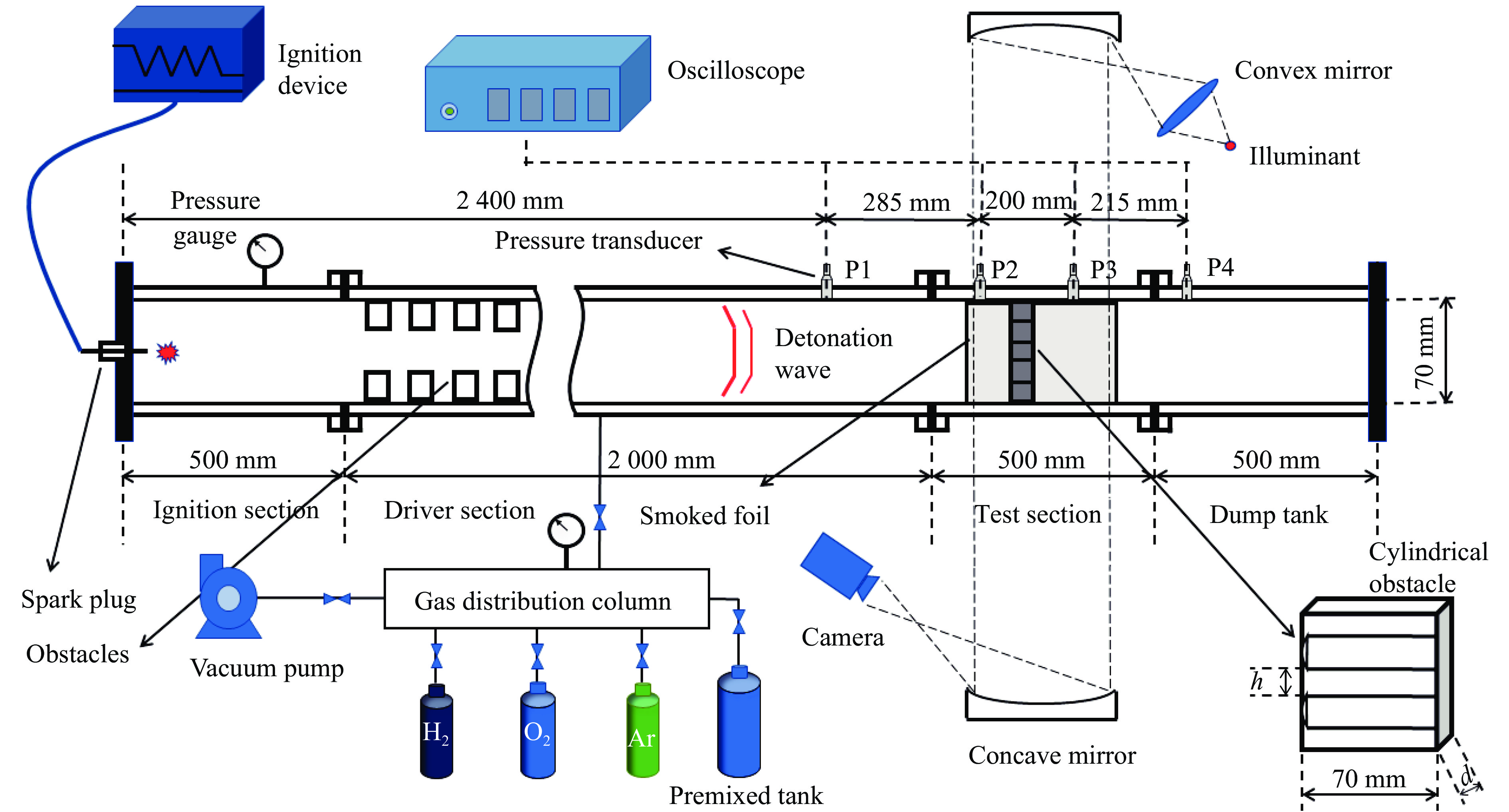 Ignition device

Oscilloscope

Convex mirror

Illuminant

Pressure gauge

2 400 mm

285 mm

200 mm

215 mm

Pressure transducer

P1

P2

P3

P4

Detonation wave

70 mm

500 mm

2 000 mm

500 mm

500 mm

Ignition section

Driver section

Smoked foil

Test section

Dump tank

Cylindrical obstacle

Spark plug

Obstacles

Vacuum pump

Gas distribution column

Camera

$H_2$

$O_2$

Ar

Premixed tank

Concave mirror

$h$

70 mm

$d$