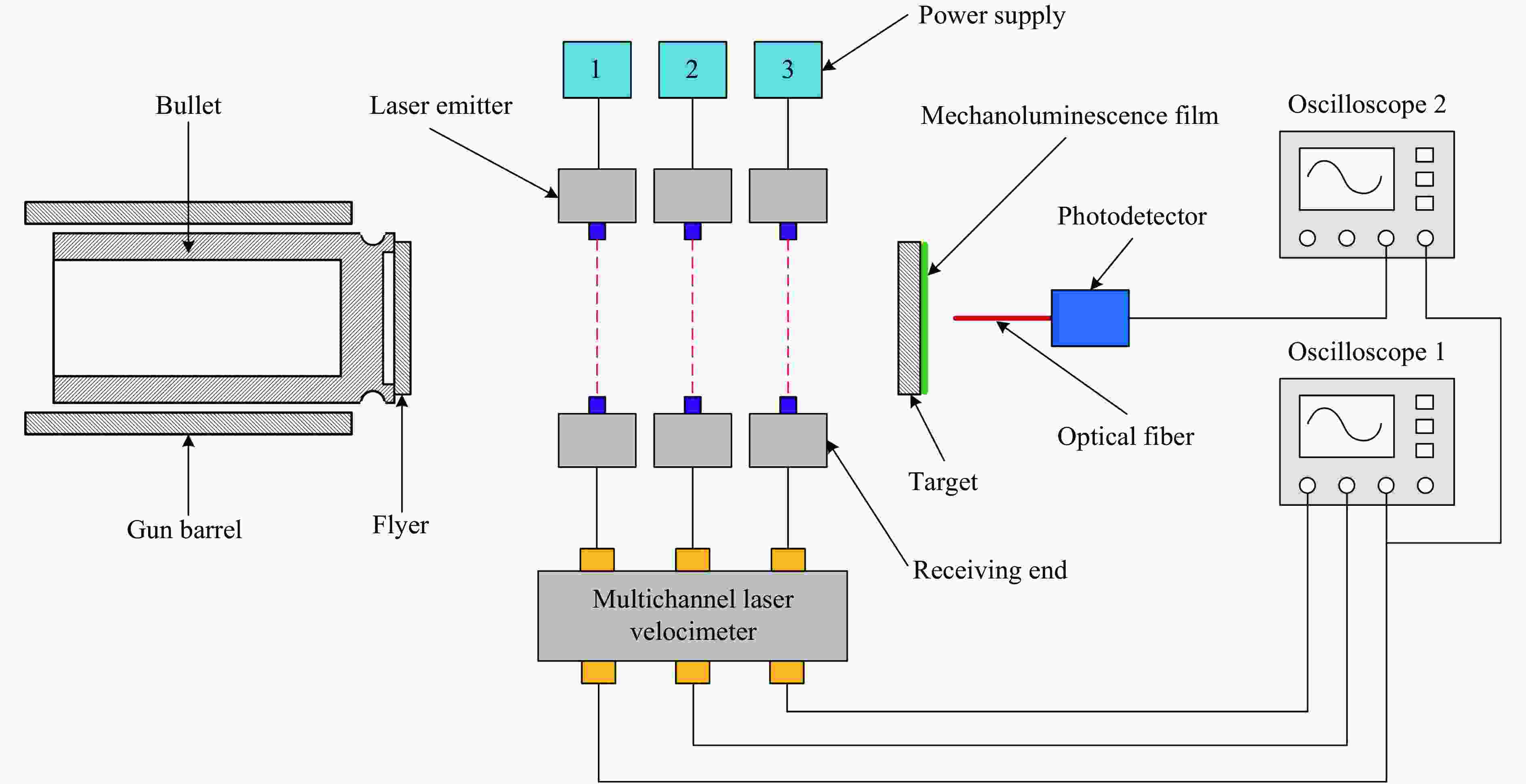 Power supply

1 2 3

Bullet

Laser emitter

Mechanoluminescence film

Oscilloscope 2

Photodetector

Oscilloscope 1

Optical fiber

Target

Gun barrel

Flyer

Receiving end

Multichannel laser velocimeter