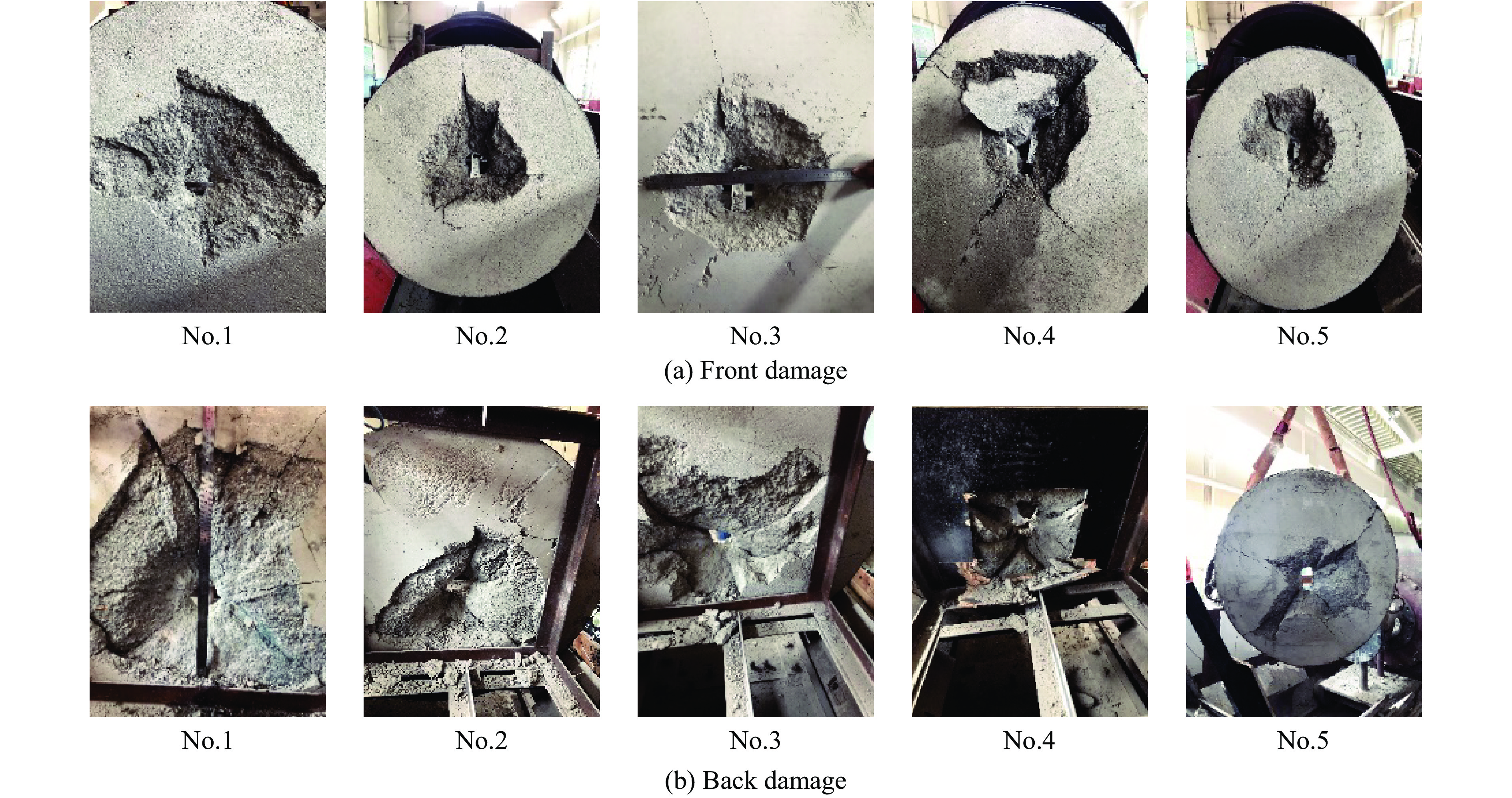 No.1

No.2

No.3

No.4

No.5

(a) Front damage

No.1

No.2

No.3

No.4

No.5

(b) Back damage