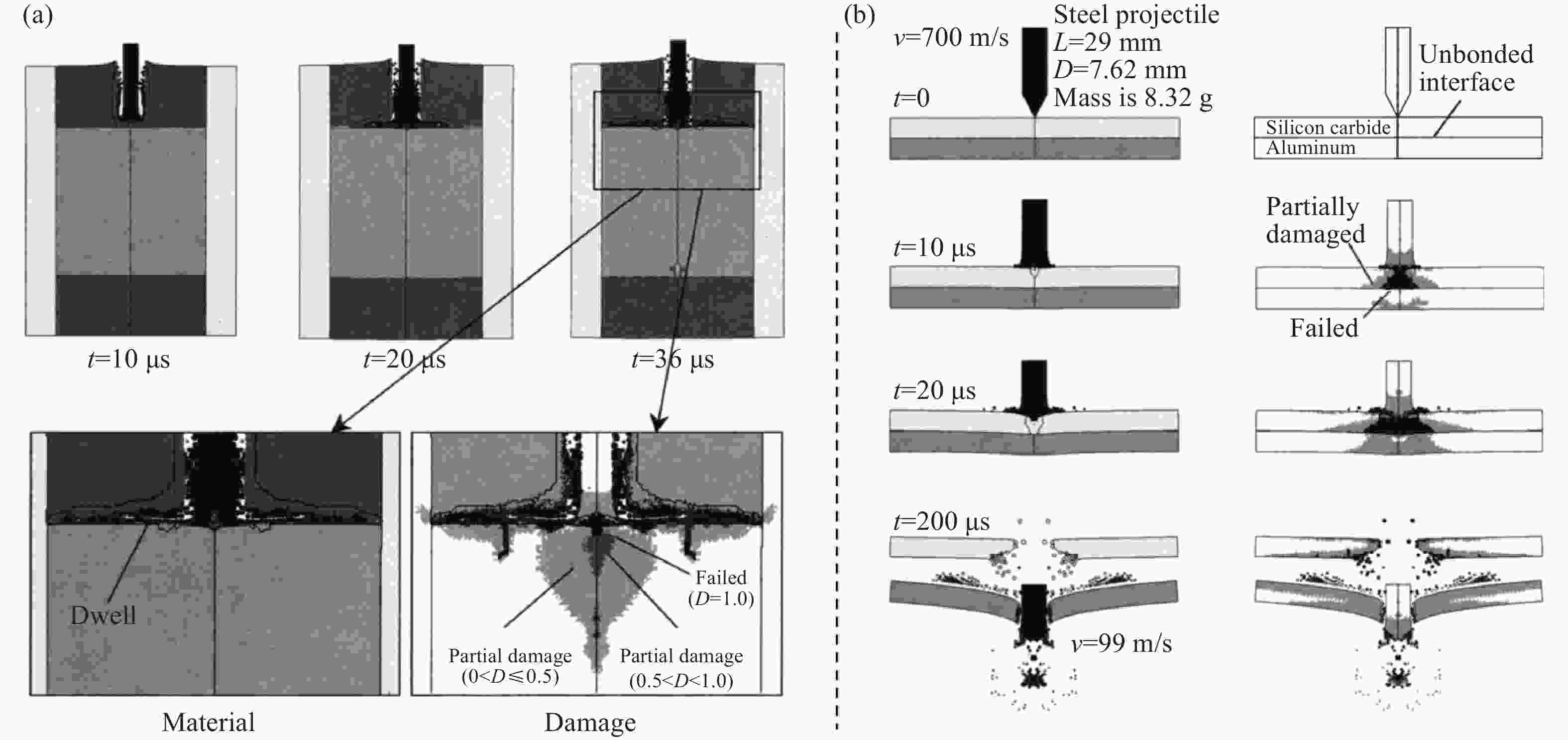 (a)

$t$=10 μs

$t$=20 μs

$t$=36 μs

Dwell

Failed ($D$=1.0)

Partial damage ($0<D\leqslant0.5$)

Partial damage ($0.5<D<1.0$)

Material

Damage

(b)

$v$=700 m/s

Steel projectile
$L$=29 mm
$D$=7.62 mm
Mass is 8.32 g

$t$=0

Unbonded interface

Silicon carbide

Aluminum

$t$=10 μs

Partially damaged

Failed

$t$=20 μs

$t$=200 μs

$v$=99 m/s