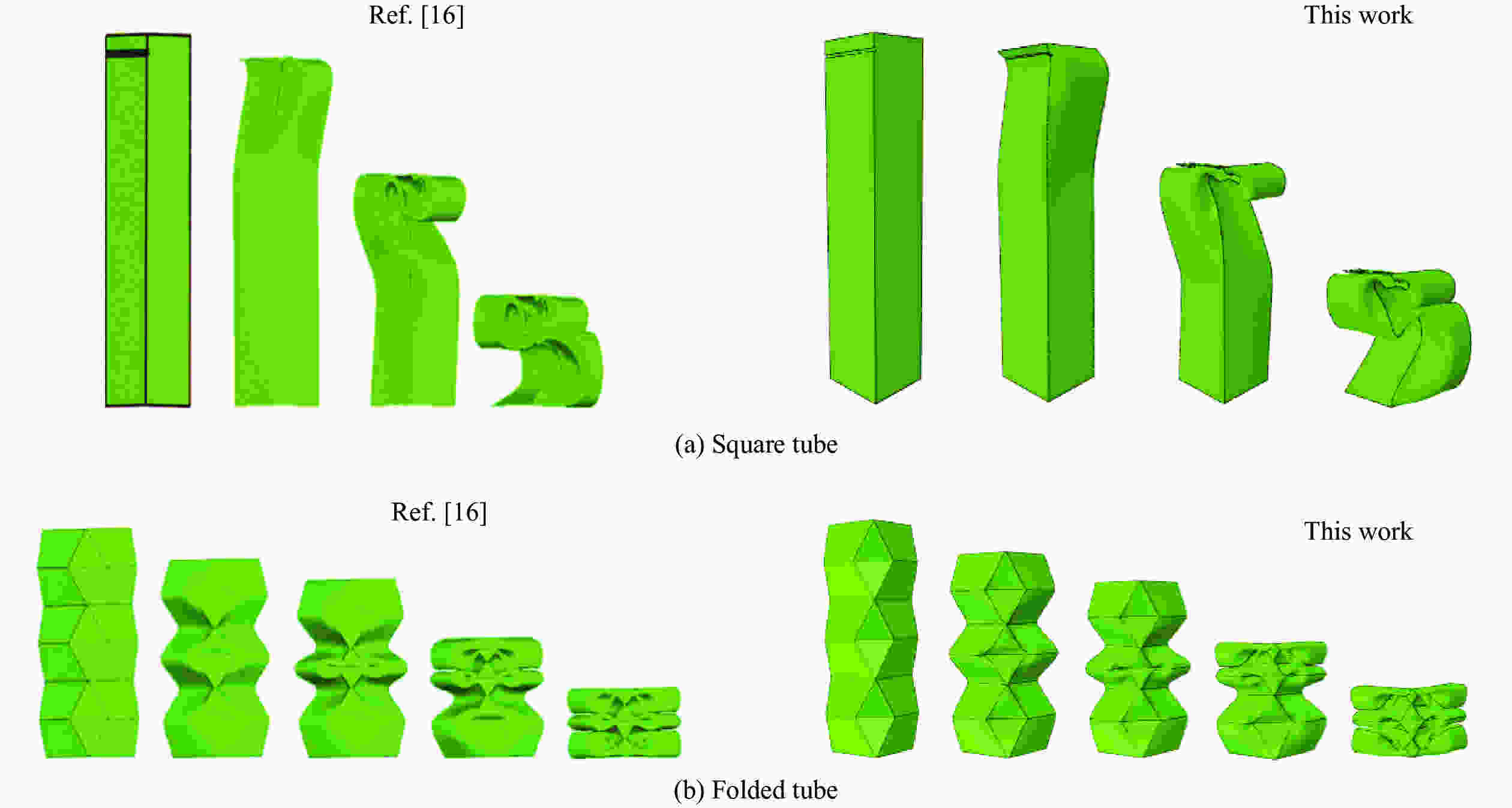 Ref. [16]

This work

(a) Square tube

Ref. [16]

This work

(b) Folded tube