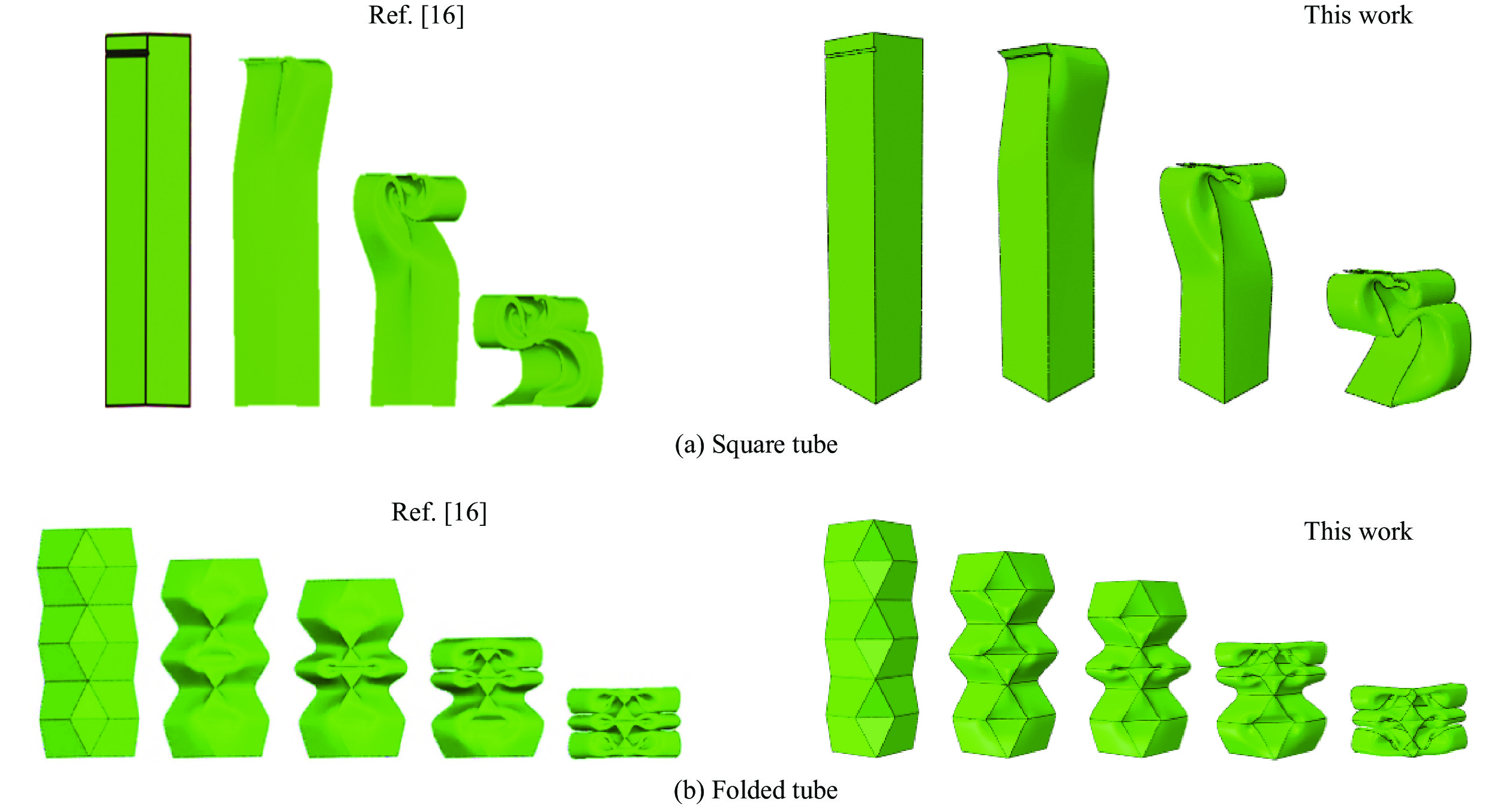 Ref. [16]

This work

(a) Square tube

Ref. [16]

This work

(b) Folded tube