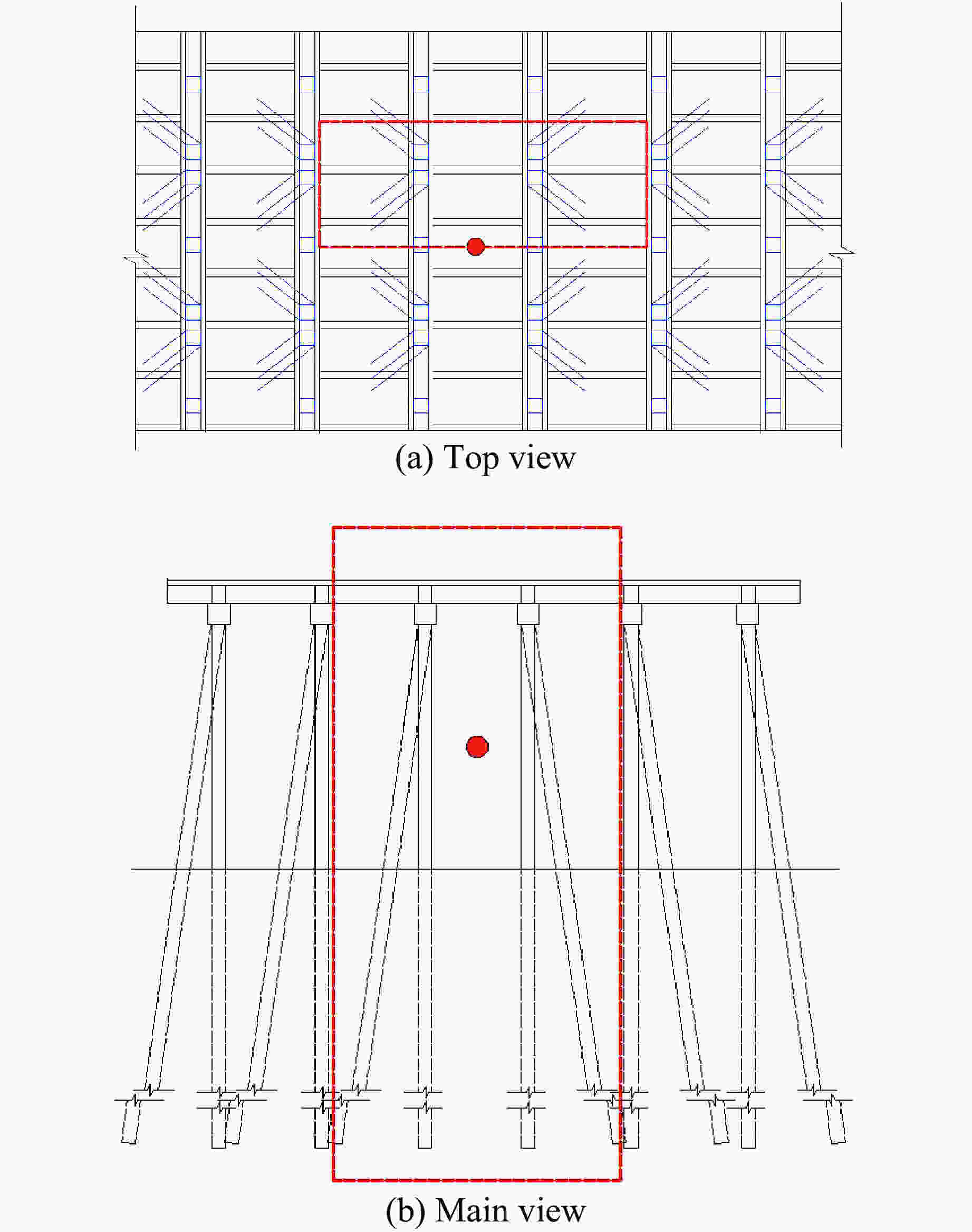 (a) Top view

(b) Main view