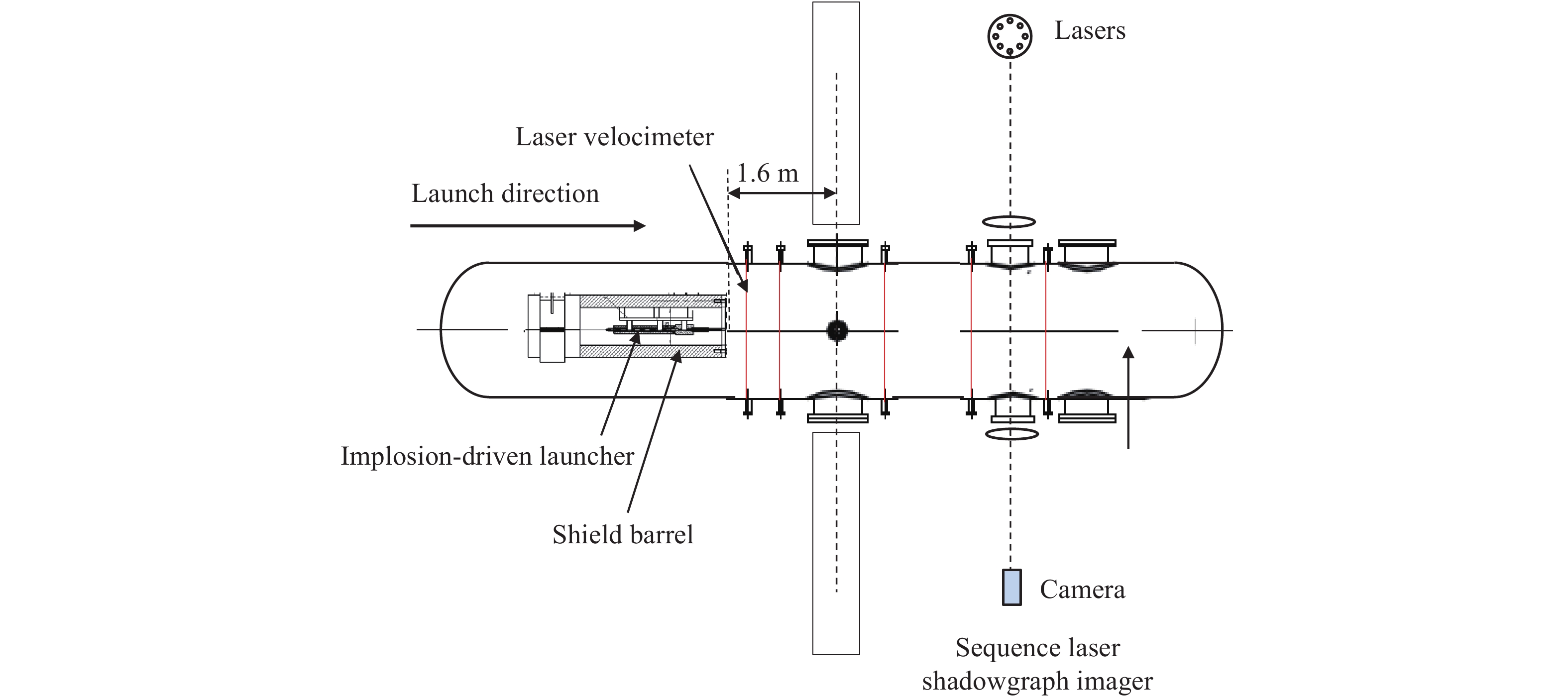 Lasers

Laser velocimeter

1.6 m

Launch direction

Implosion-driven launcher

Shield barrel

Camera

Sequence laser shadowgraph imager