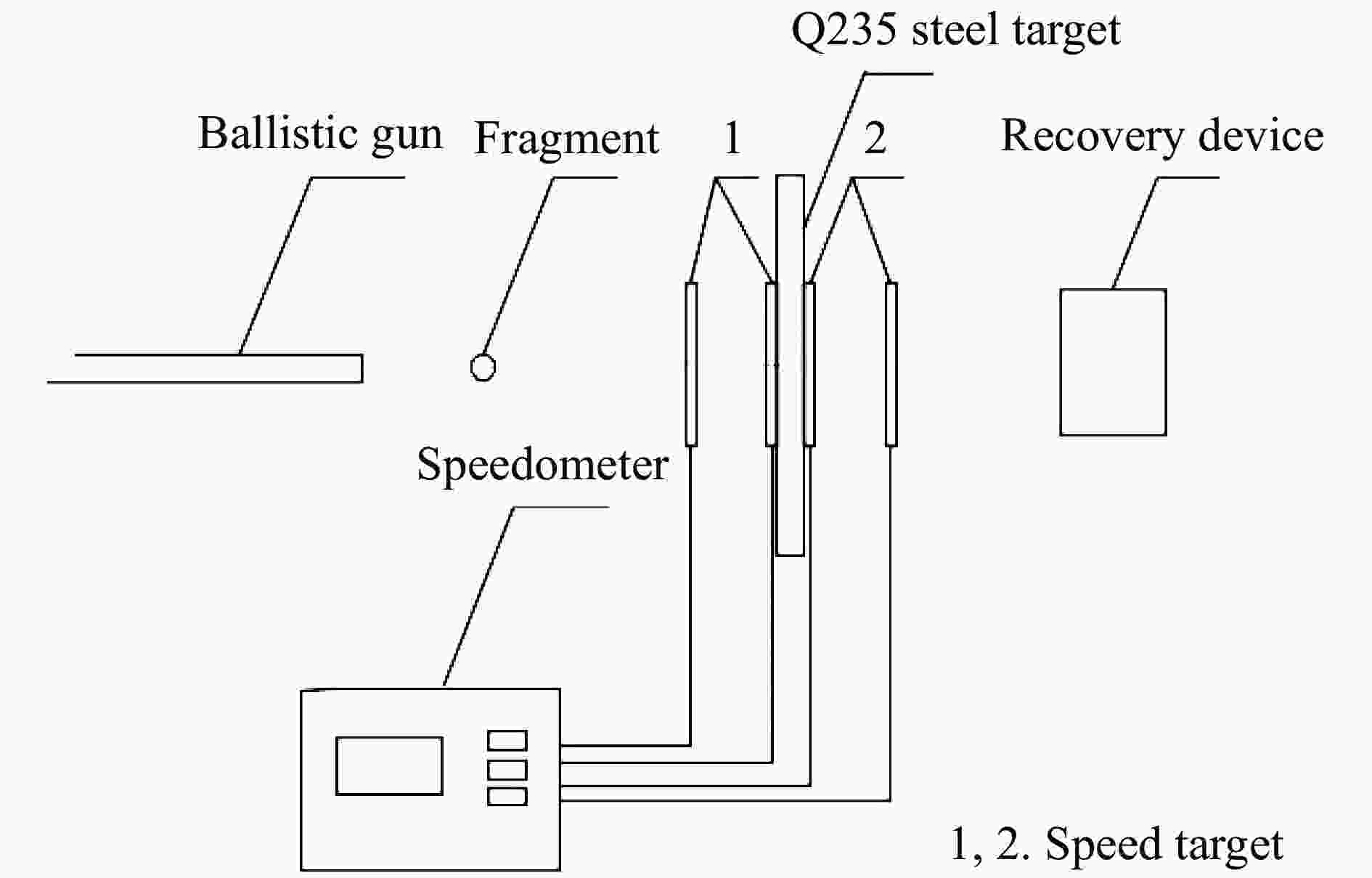 Q235 steel target

Ballistic gun

Fragment

1

2

Recovery device

Speedometer

1, 2. Speed target