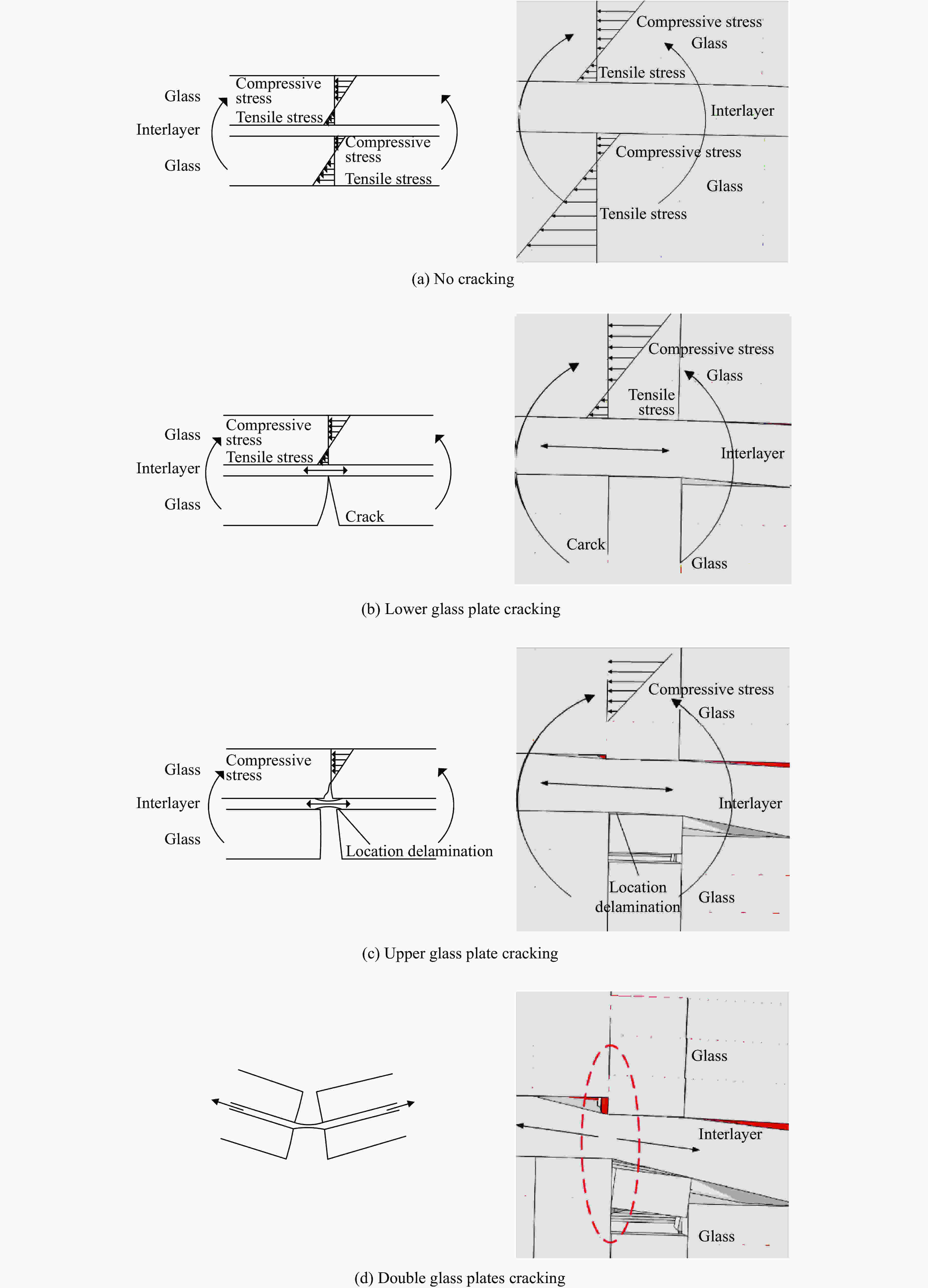 Glass
Interlayer
Glass
Compressive stress
Tensile stress
Compressive stress
Tensile stress

Compressive stress
Glass
Tensile stress
Interlayer
Compressive stress
Glass
Tensile stress

(a) No cracking

Glass
Interlayer
Glass
Compressive stress
Tensile stress
Crack

Compressive stress
Glass
Tensile stress
Interlayer
Carck
Glass

(b) Lower glass plate cracking

Glass
Interlayer
Glass
Compressive stress
Location delamination

Compressive stress
Glass
Interlayer
Location delamination
Glass

(c) Upper glass plate cracking

Glass
Interlayer
Glass

(d) Double glass plates cracking