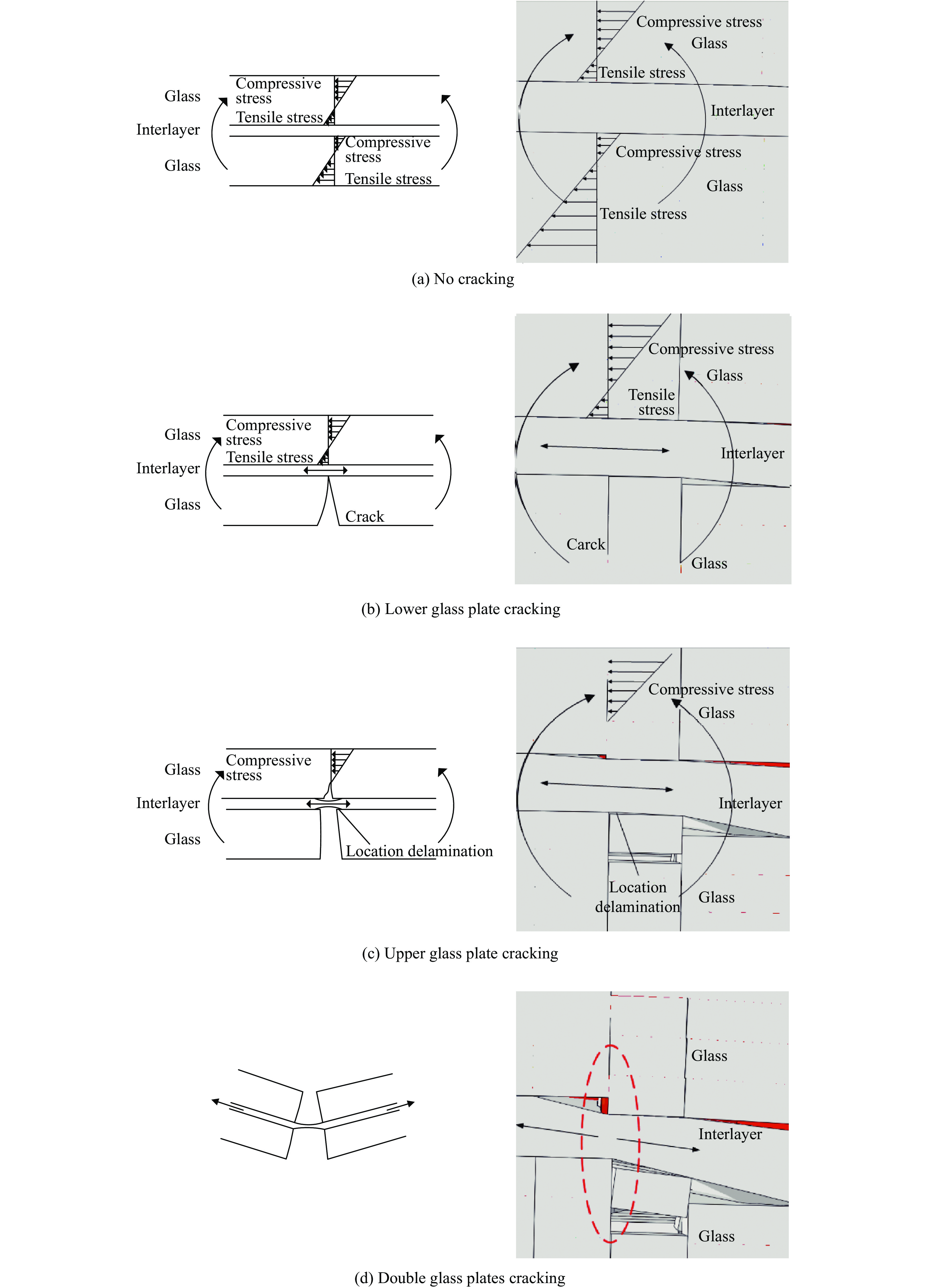 Glass
Interlayer
Glass
Compressive stress
Tensile stress
Compressive stress
Tensile stress

Compressive stress
Glass
Tensile stress
Interlayer
Compressive stress
Glass
Tensile stress

(a) No cracking

Glass
Interlayer
Glass
Compressive stress
Tensile stress
Crack

Compressive stress
Glass
Tensile stress
Interlayer
Carck
Glass

(b) Lower glass plate cracking

Glass
Interlayer
Glass
Compressive stress
Location delamination

Compressive stress
Glass
Interlayer
Location delamination
Glass

(c) Upper glass plate cracking

Glass
Interlayer
Glass

(d) Double glass plates cracking