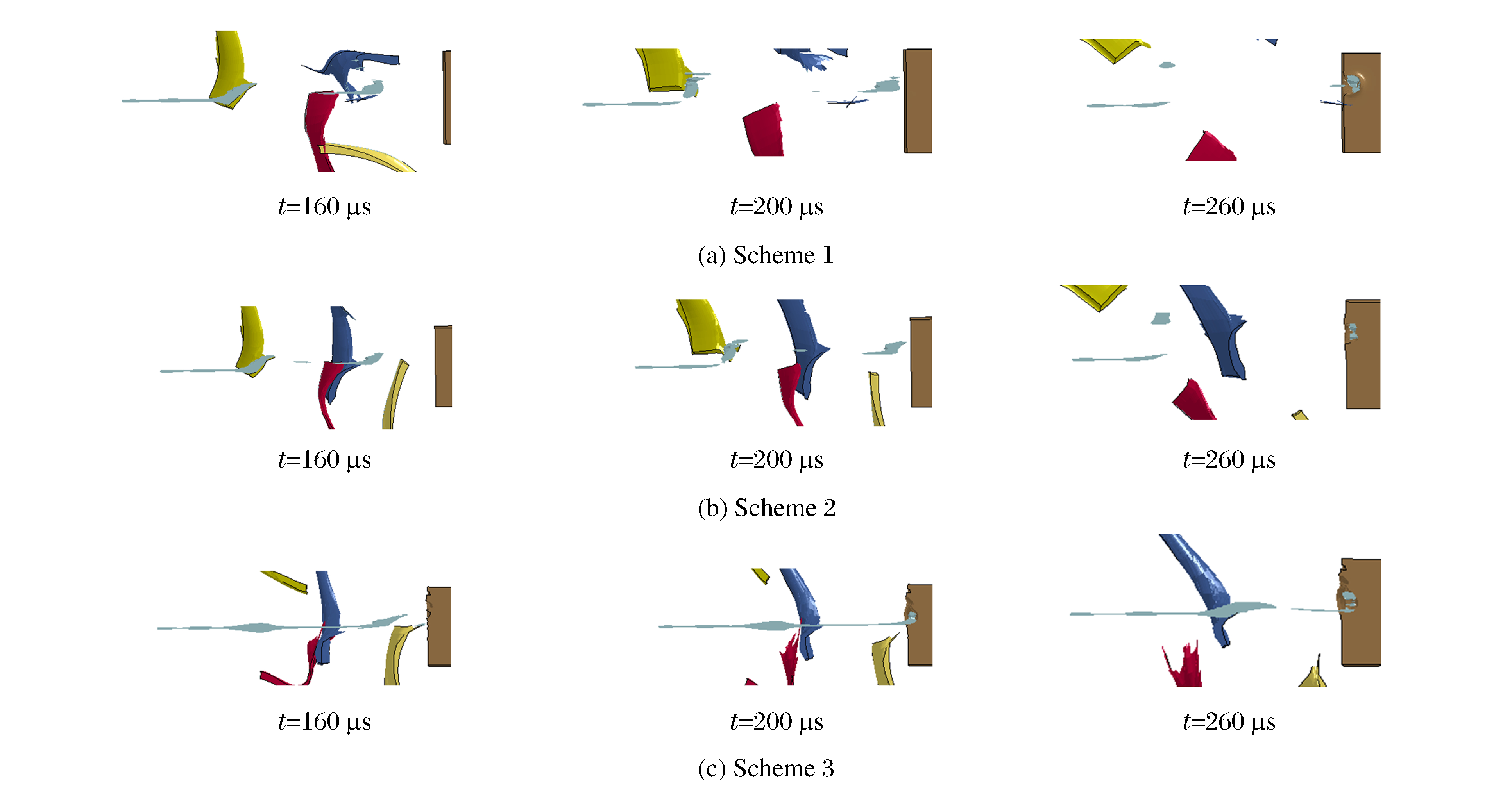 $t$=160 μs

$t$=200 μs

$t$=260 μs

(a) Scheme 1

$t$=160 μs

$t$=200 μs

$t$=260 μs

(b) Scheme 2

$t$=160 μs

$t$=200 μs

$t$=260 μs

(c) Scheme 3