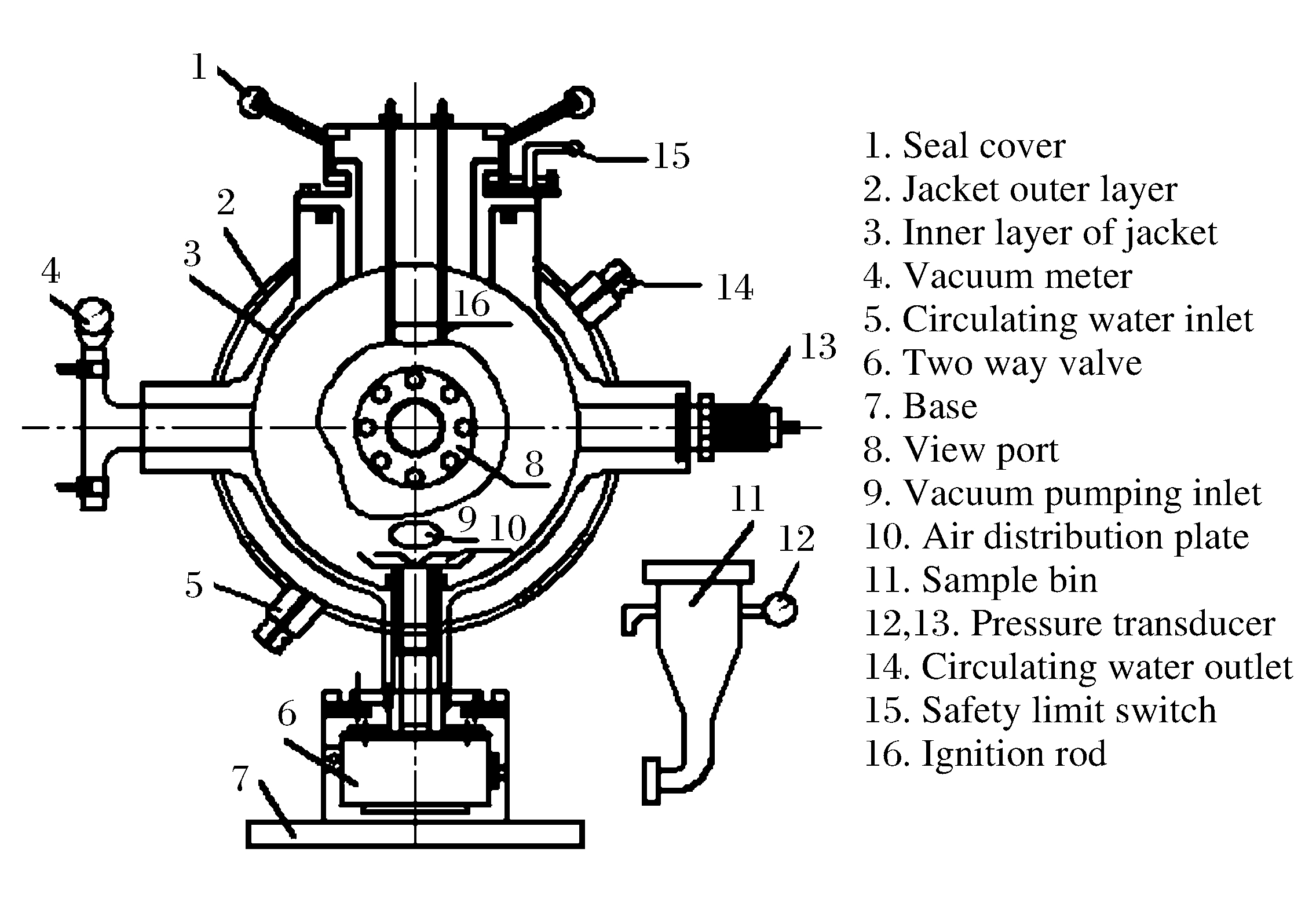 1
15
2
3
4
14
16
13
8
11
9
10
12
5
6
7

1. Seal cover
2. Jacket outer layer
3. Inner layer of jacket
4. Vacuum meter
5. Circulating water inlet
6. Two way valve
7. Base
8. View port
9. Vacuum pumping inlet
10. Air distribution plate
11. Sample bin
12,13. Pressure transducer
14. Circulating water outlet
15. Safety limit switch
16. Ignition rod