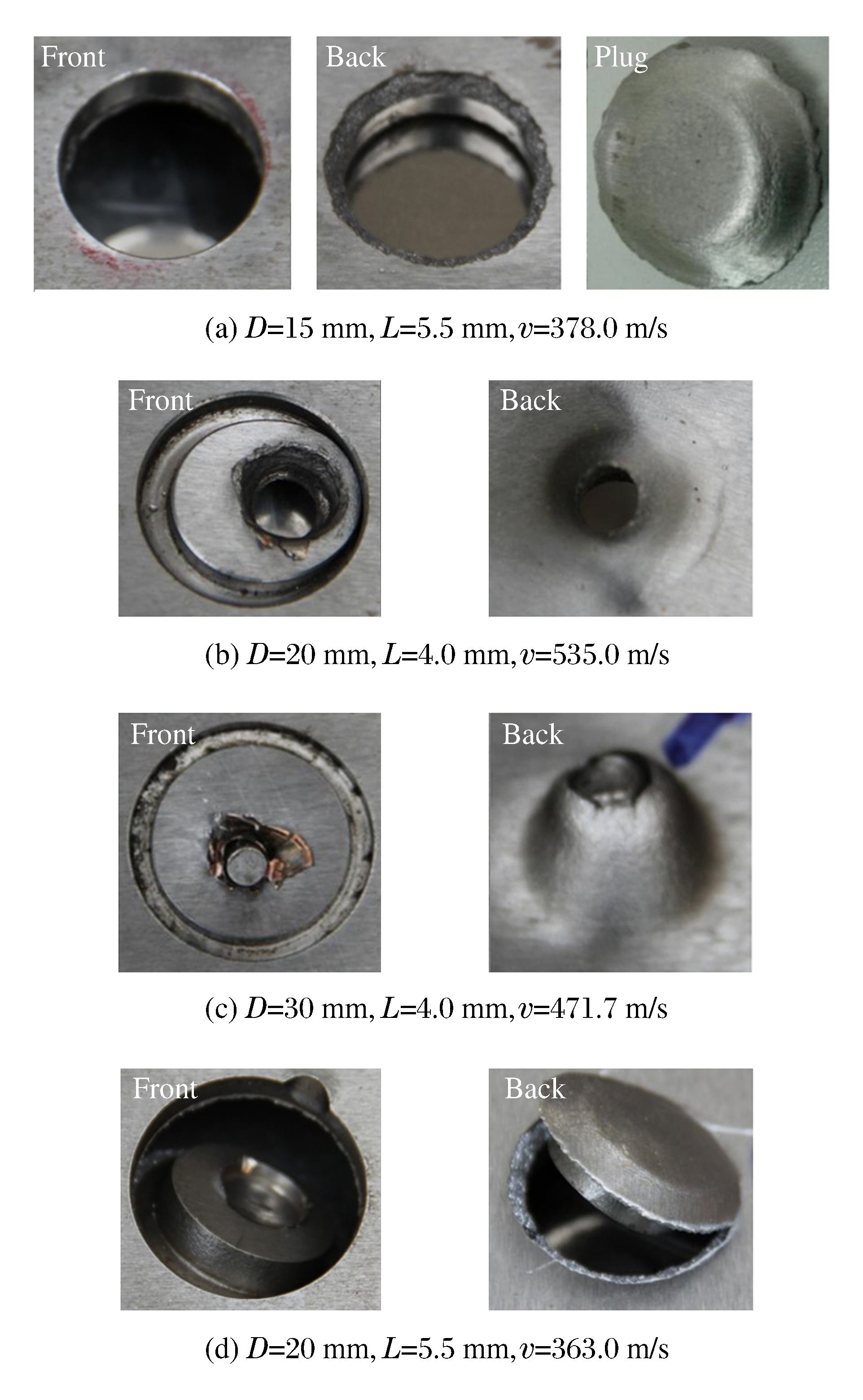 Front

Back

Plug

(a) $D$=15 mm, $L$=5.5 mm, $v$=378.0 m/s

Front

Back

(b) $D$=20 mm, $L$=4.0 mm, $v$=535.0 m/s

Front

Back

(c) $D$=30 mm, $L$=4.0 mm, $v$=471.7 m/s

Front

Back

(d) $D$=20 mm, $L$=5.5 mm, $v$=363.0 m/s