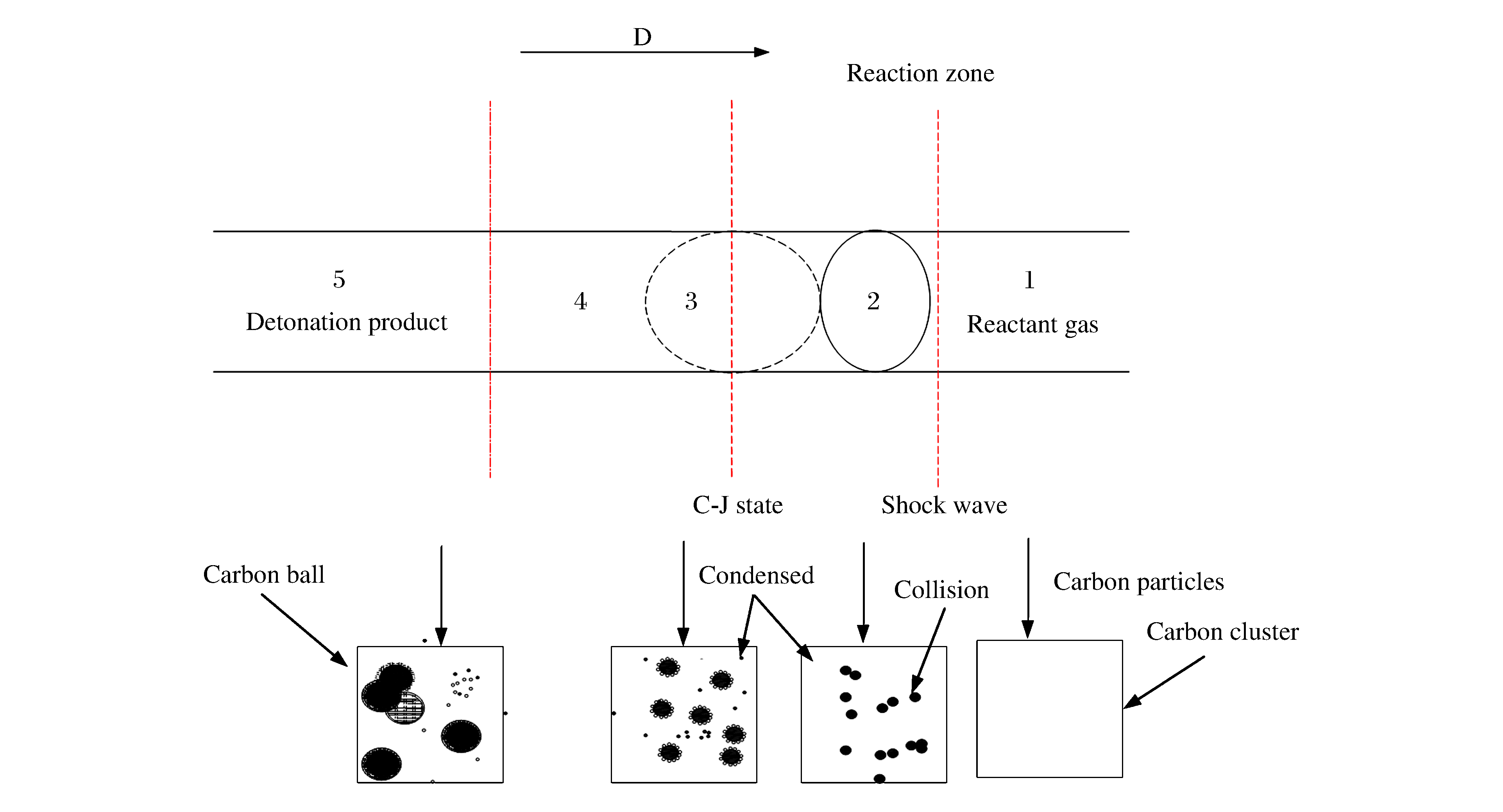 D

Reaction zone

5
Detonation product

4

3

2

1
Reactant gas

C-J state

Shock wave

Carbon ball

Condensed

Collision

Carbon particles

Carbon cluster