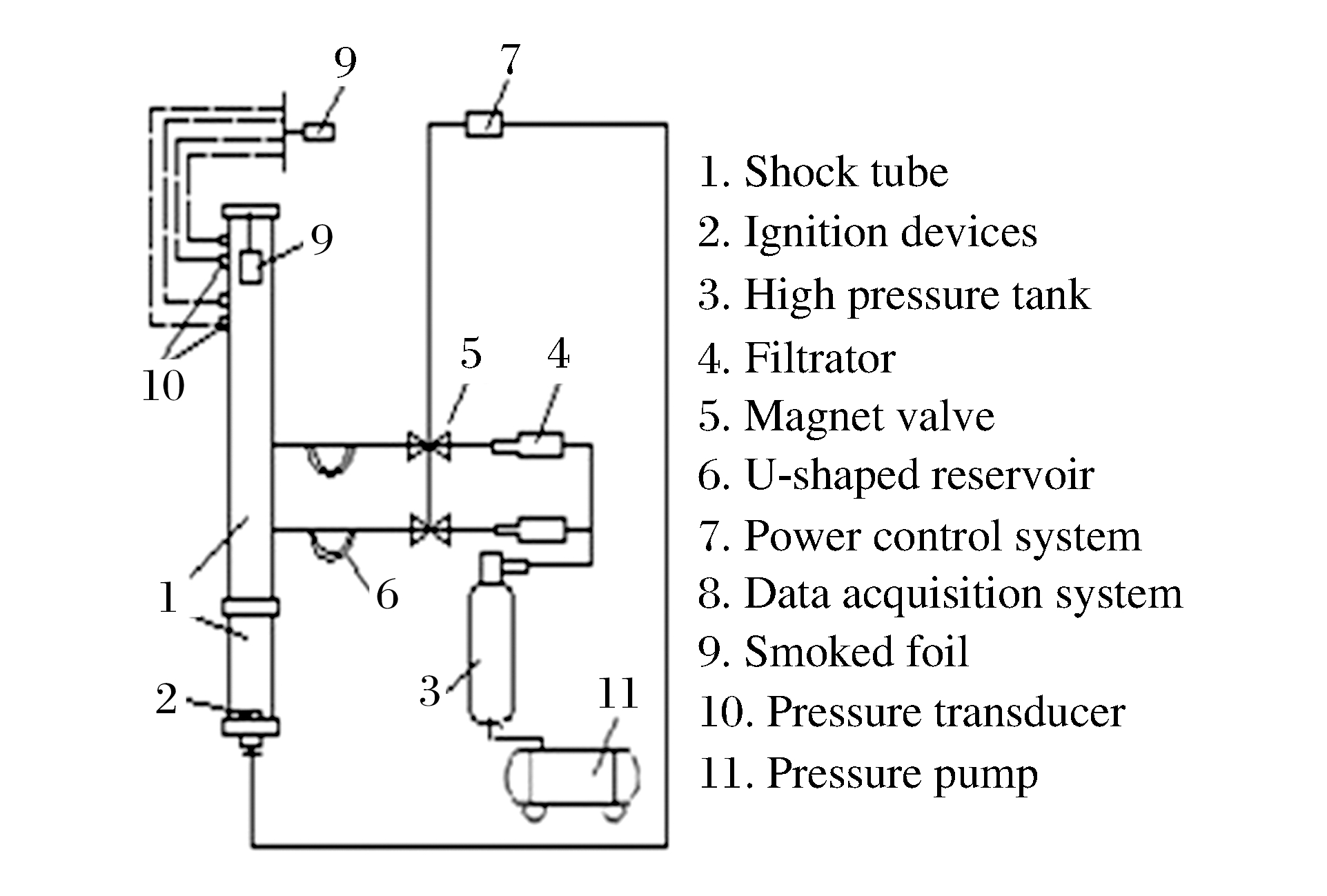 9

7

9

10

5

4

1

6

2

3

11

1. Shock tube
2. Ignition devices
3. High pressure tank
4. Filtrator
5. Magnet valve
6. U-shaped reservoir
7. Power control system
8. Data acquisition system
9. Smoked foil
10. Pressure transducer
11. Pressure pump