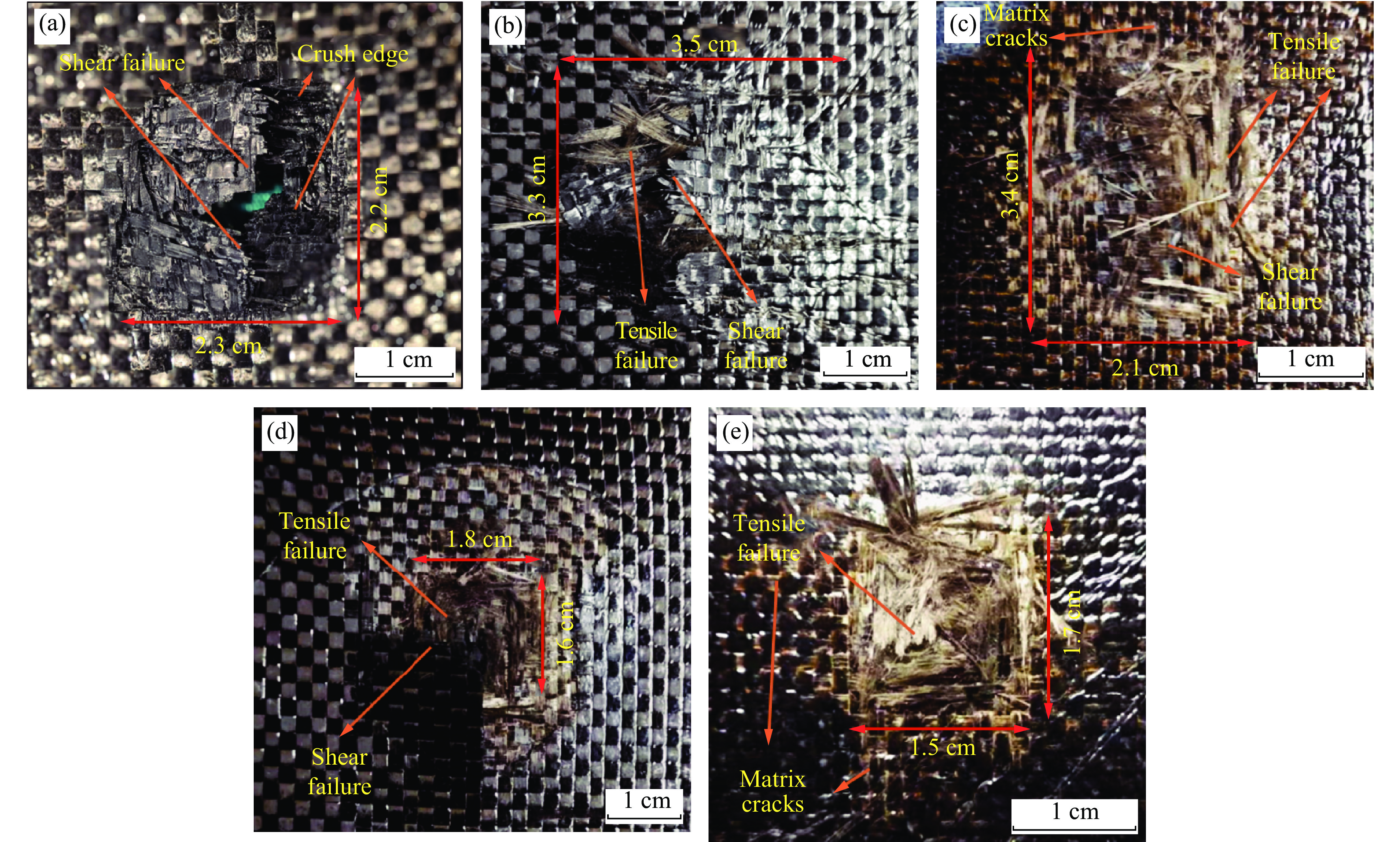 (a)
Shear failure
Crush edge
2.2 cm
2.3 cm
1 cm

(b)
3.5 cm
3.3 cm
Tensile failure
Shear failure
1 cm

(c)
Matrix cracks
Tensile failure
3.4 cm
Shear failure
2.1 cm
1 cm

(d)
Tensile failure
1.8 cm
1.6 cm
Shear failure
1 cm

(e)
Tensile failure
1.7 cm
1.5 cm
Matrix cracks
1 cm