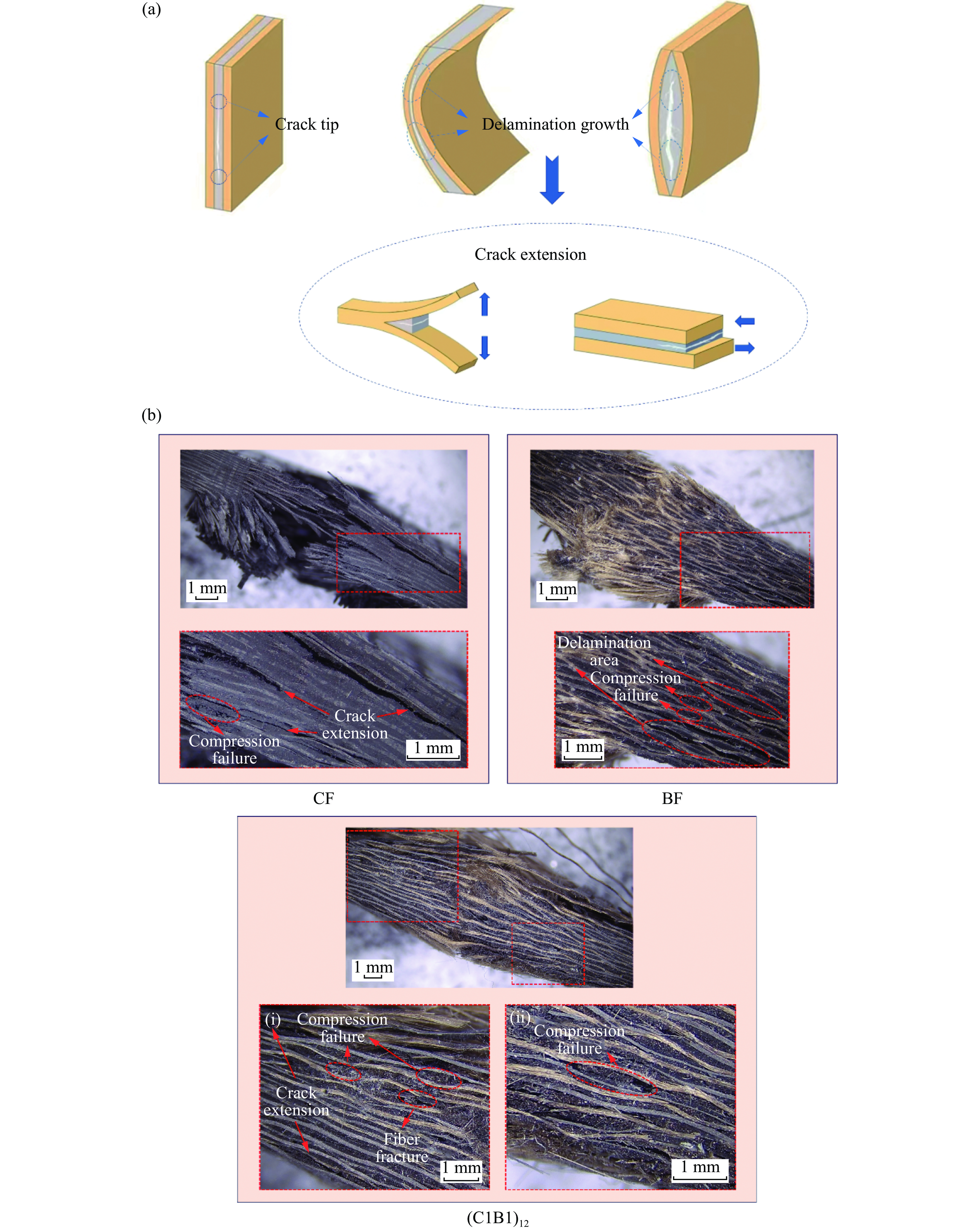 (a)

Crack tip

Delamination growth

Crack extension

(b)

1 mm

Crack extension

Compression failure

1 mm

CF

1 mm

Delamination area

Compression failure

1 mm

BF

1 mm

(i) Compression failure

Crack extension

Fiber fracture

1 mm

(ii) Compression failure

1 mm

$(C1B1)_{12}$