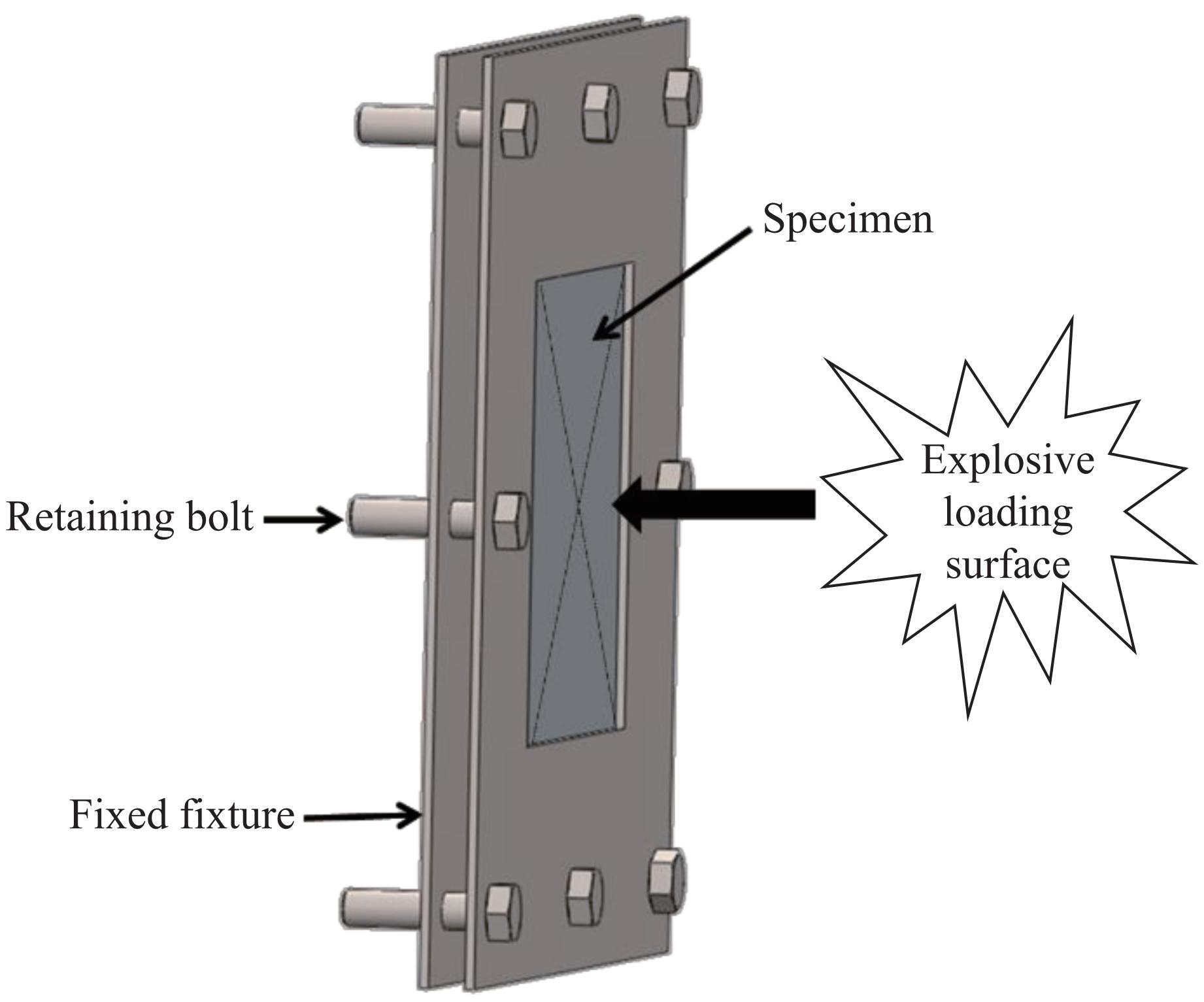 Specimen

Explosive loading surface

Retaining bolt

Fixed fixture