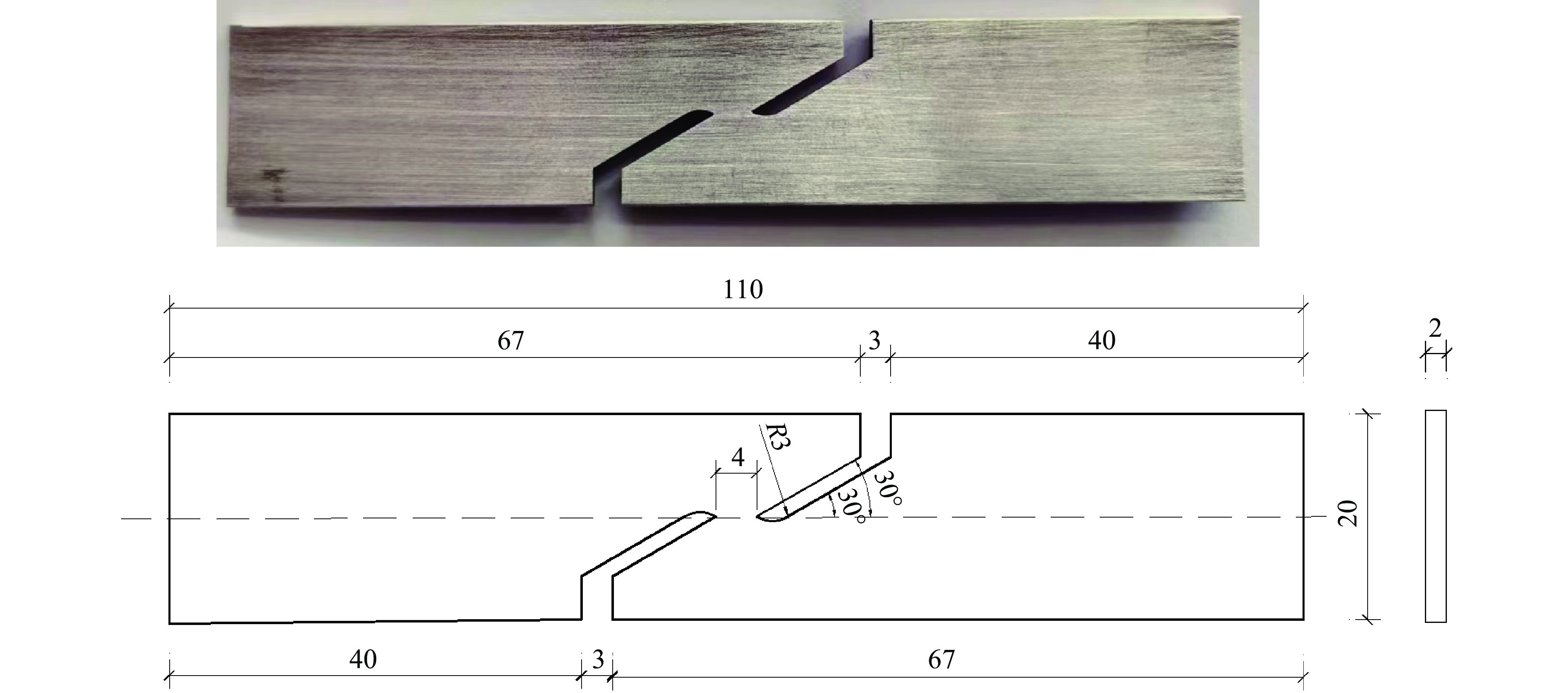 110
67
3
40
2
R3
4
30°
30°
20
40
3
67