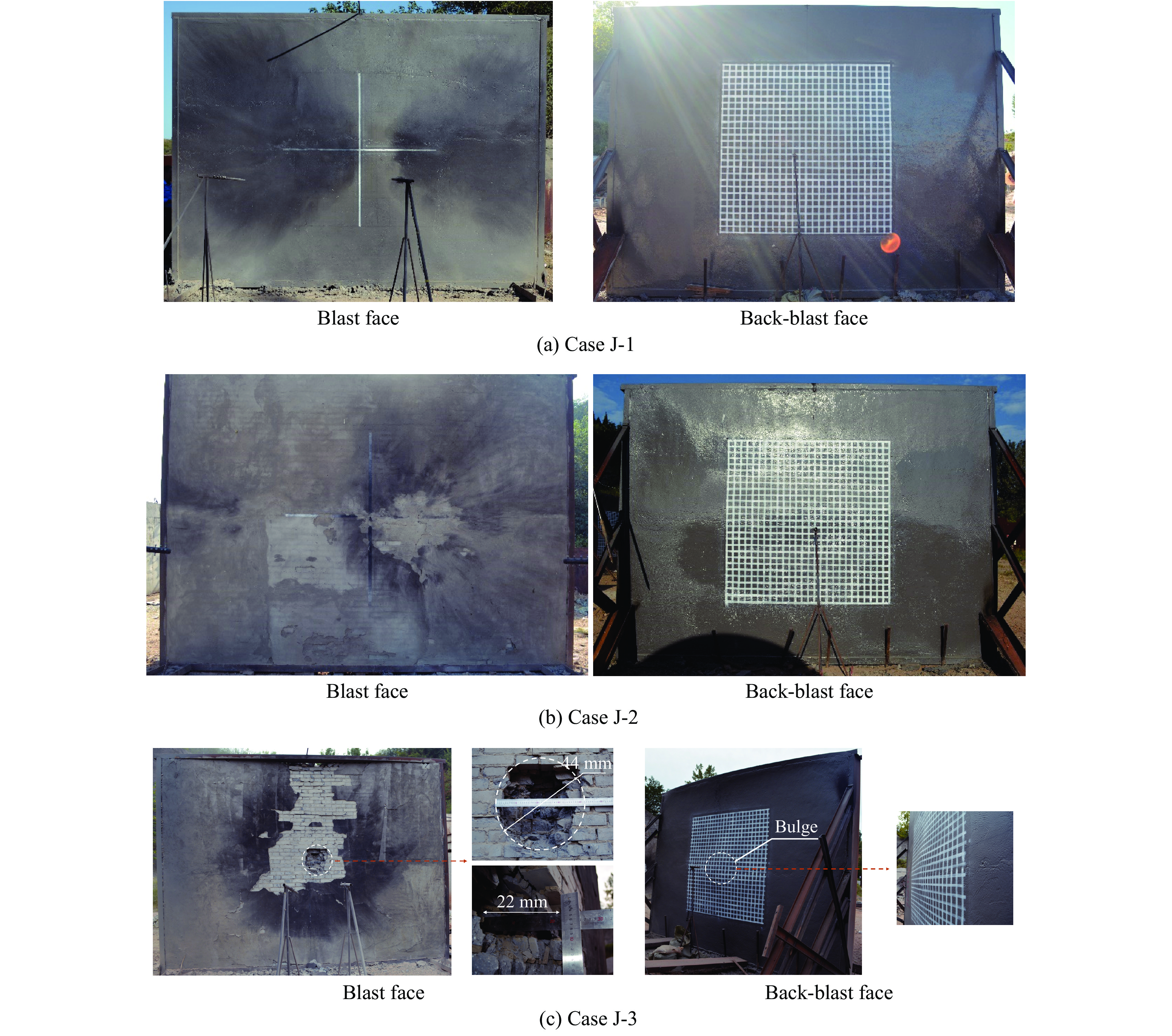 Blast face

Back-blast face

(a) Case J-1

Blast face

Back-blast face

(b) Case J-2

44 mm

22 mm

Bulge

Blast face

Back-blast face

(c) Case J-3