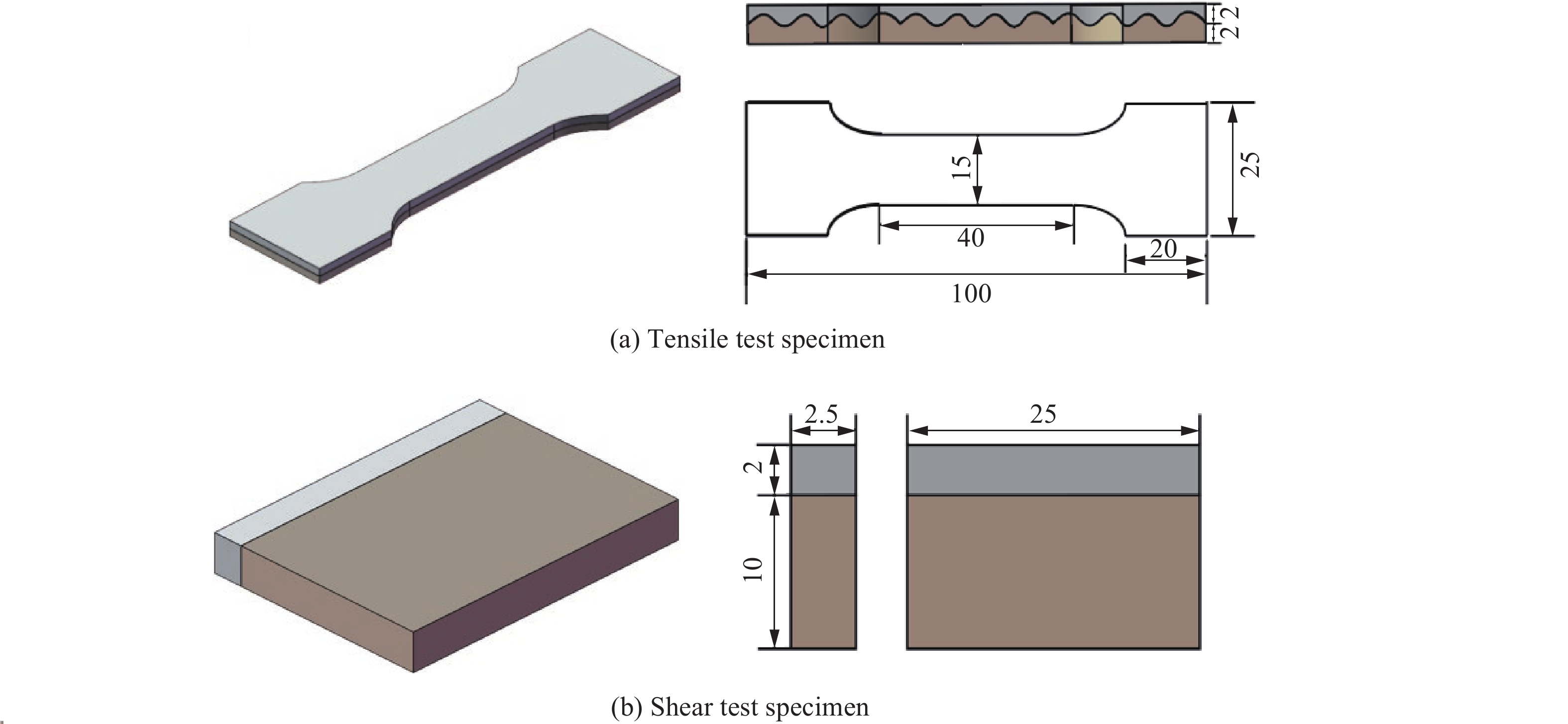 2
2
15
25
40
20
100
(a) Tensile test specimen
2.5
25
2
10
(b) Shear test specimen