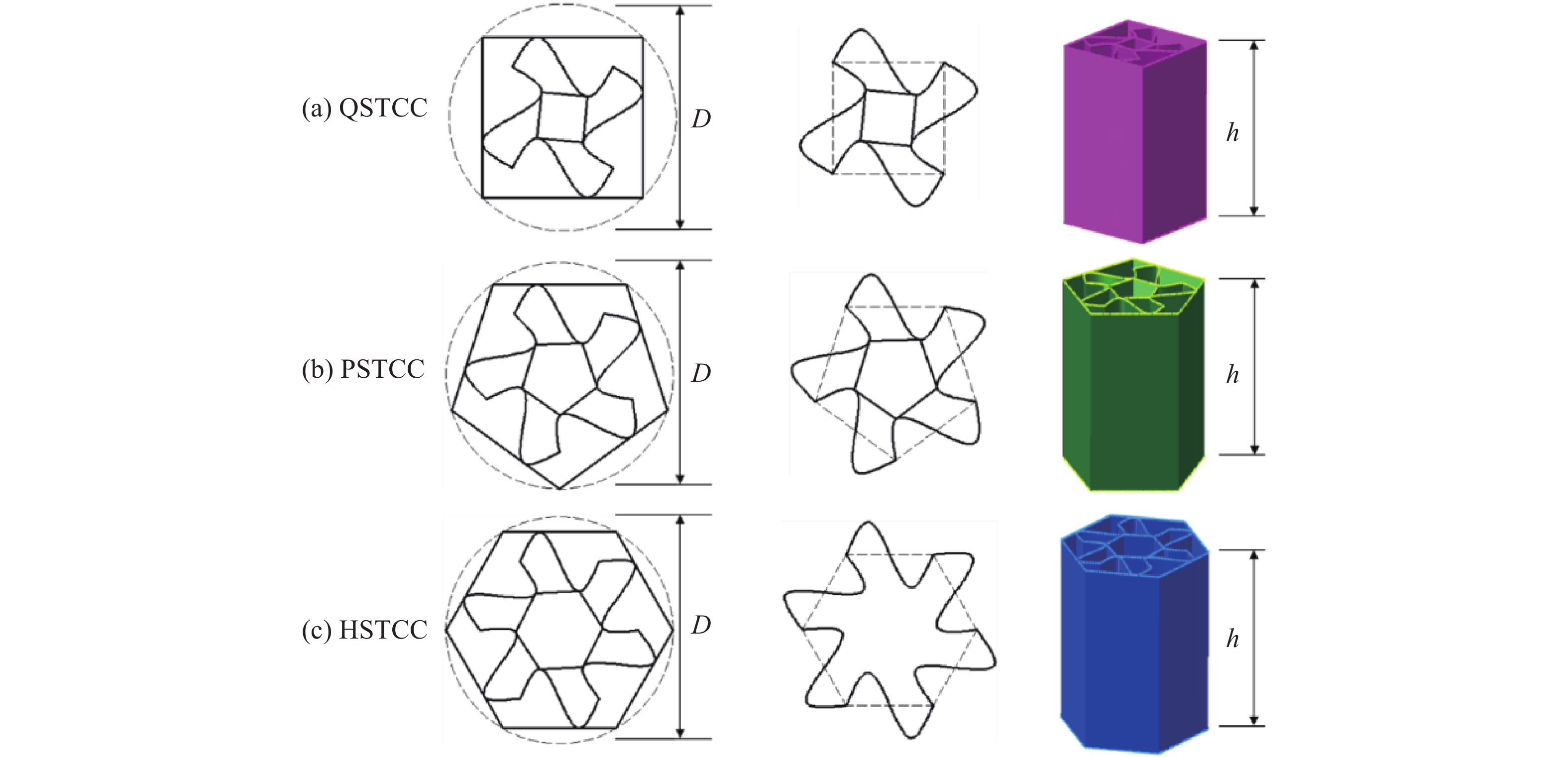 (a) QSTCC

$D$

$h$

(b) PSTCC

$D$

$h$

(c) HSTCC

$D$

$h$