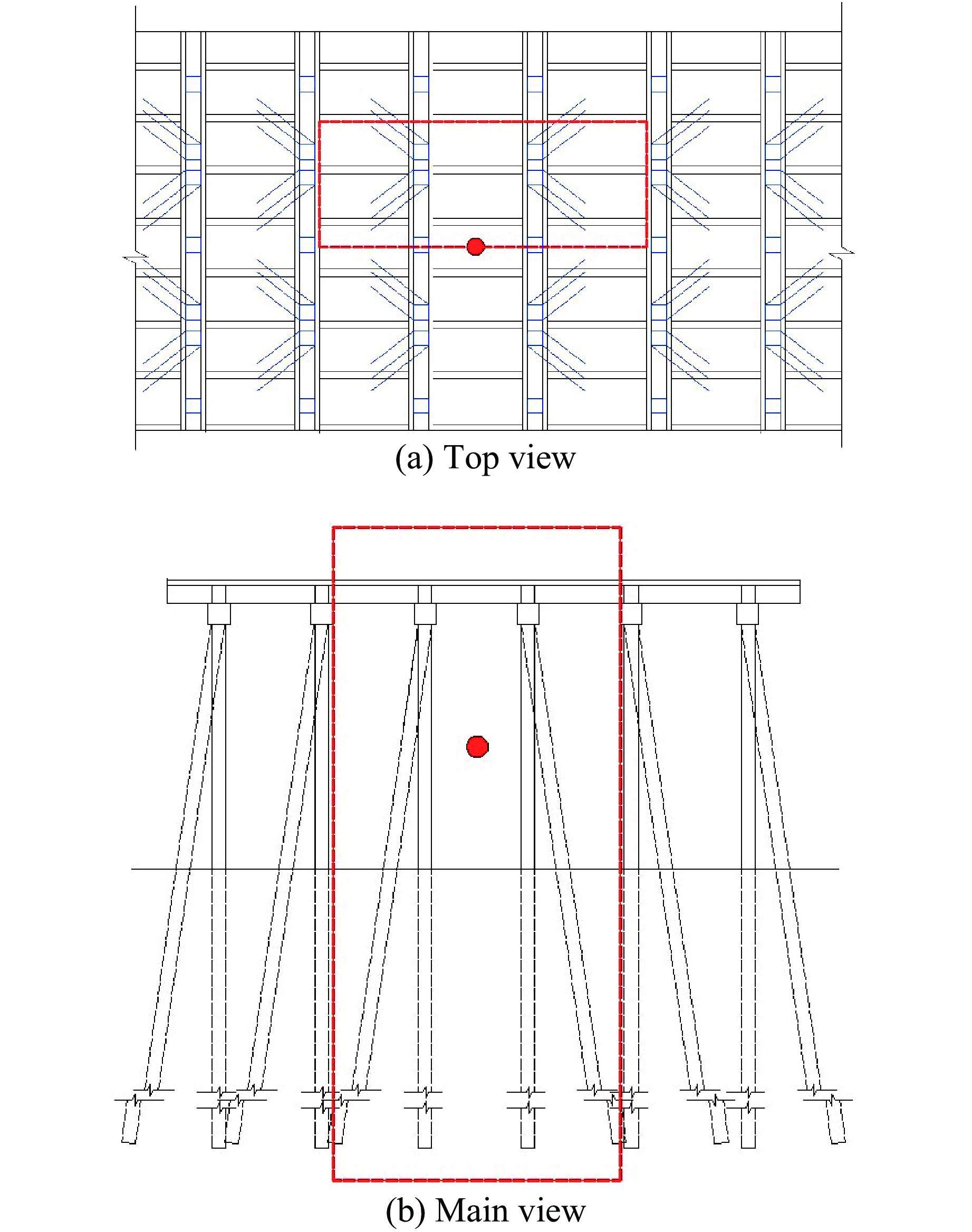 (a) Top view

(b) Main view