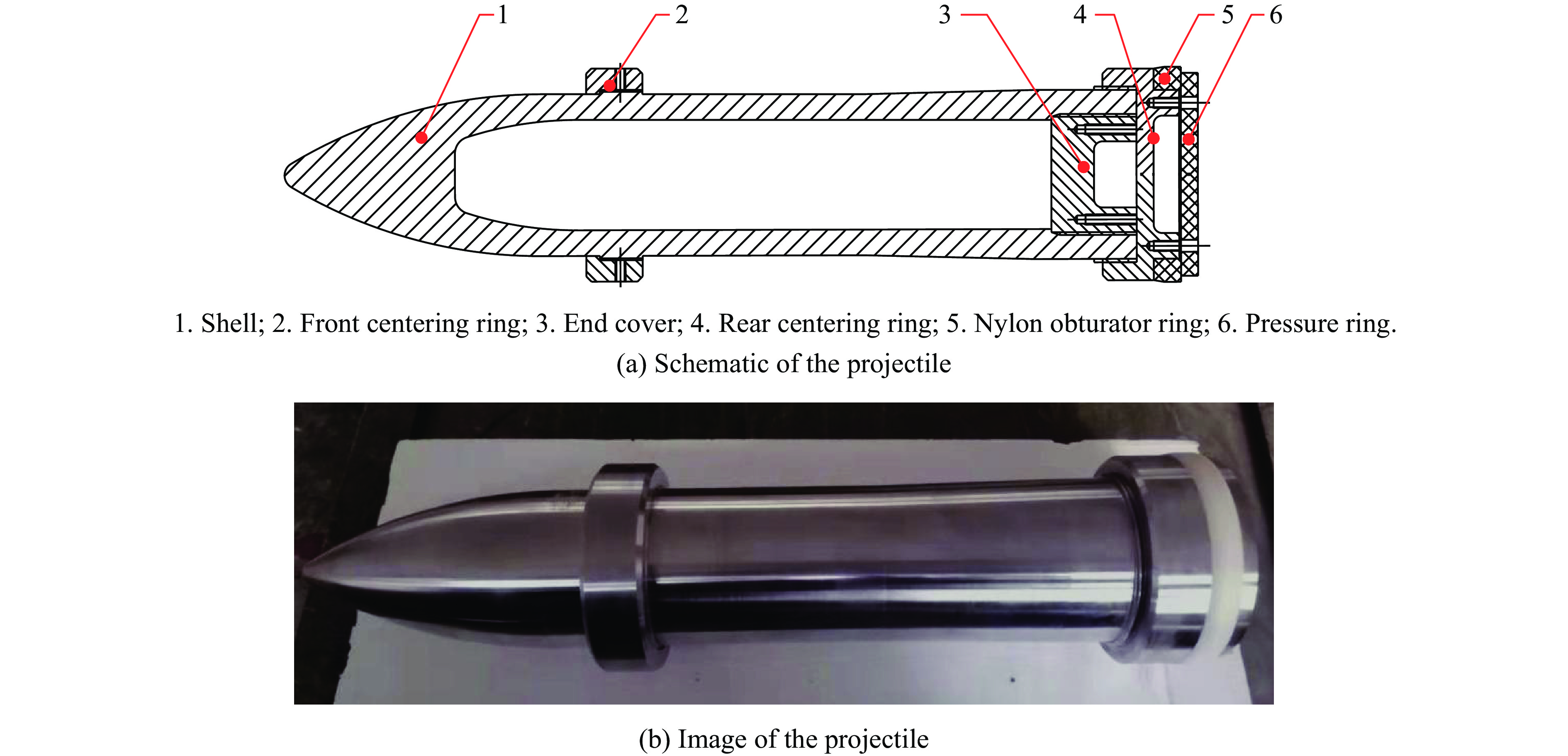 1
2
3
4
5
6

1. Shell; 2. Front centering ring; 3. End cover; 4. Rear centering ring; 5. Nylon obturator ring; 6. Pressure ring.

(a) Schematic of the projectile

(b) Image of the projectile