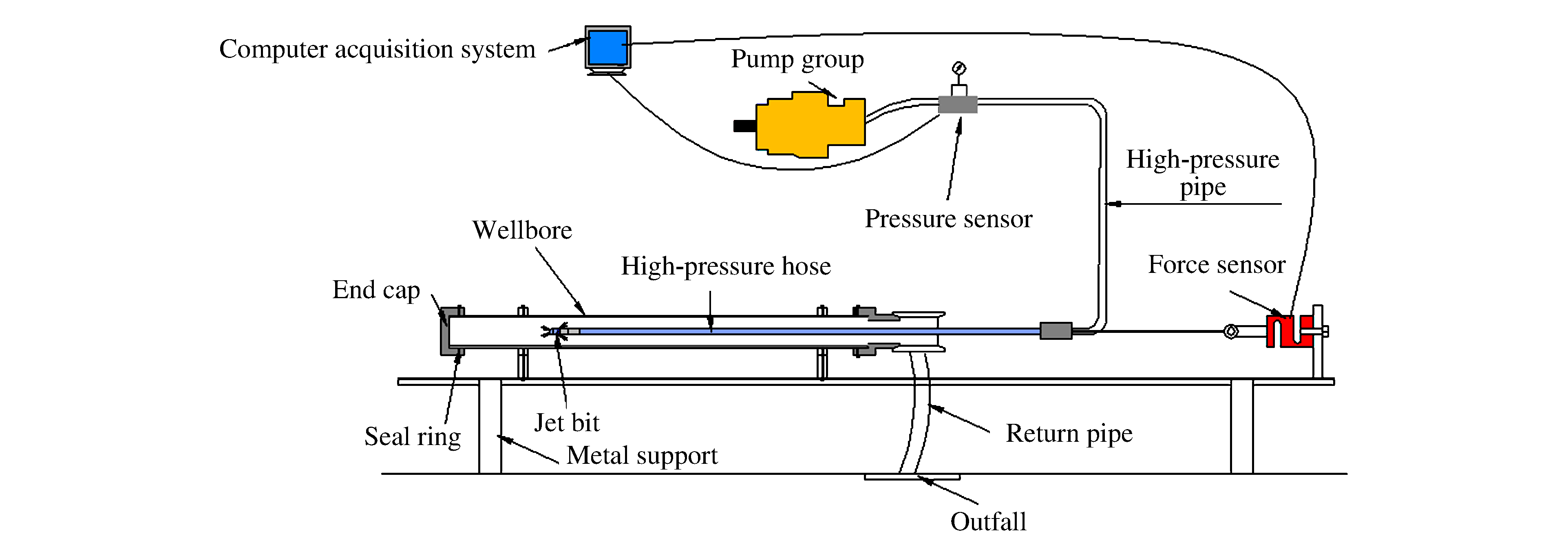 Computer acquisition system
Pump group
High-pressure pipe
Pressure sensor
Wellbore
High-pressure hose
Force sensor
End cap
Seal ring
Jet bit
Metal support
Return pipe
Outfall