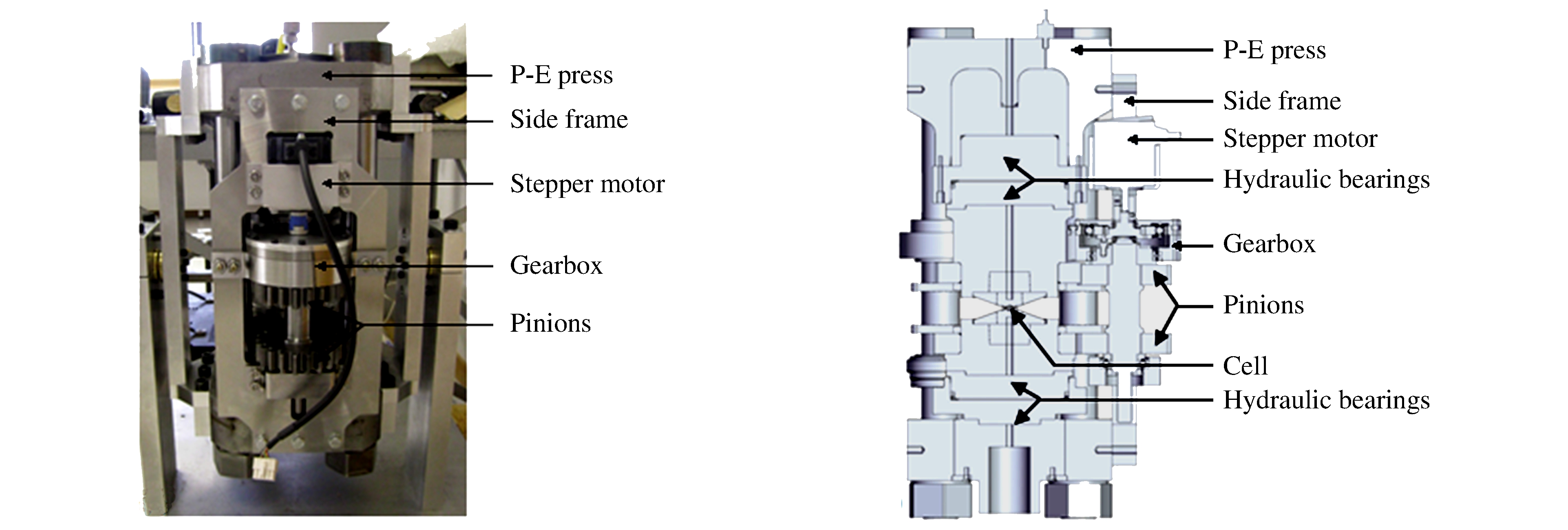 P-E press
Side frame
Stepper motor
Gearbox
Pinions

P-E press
Side frame
Stepper motor
Hydraulic bearings
Gearbox
Pinions
Cell
Hydraulic bearings