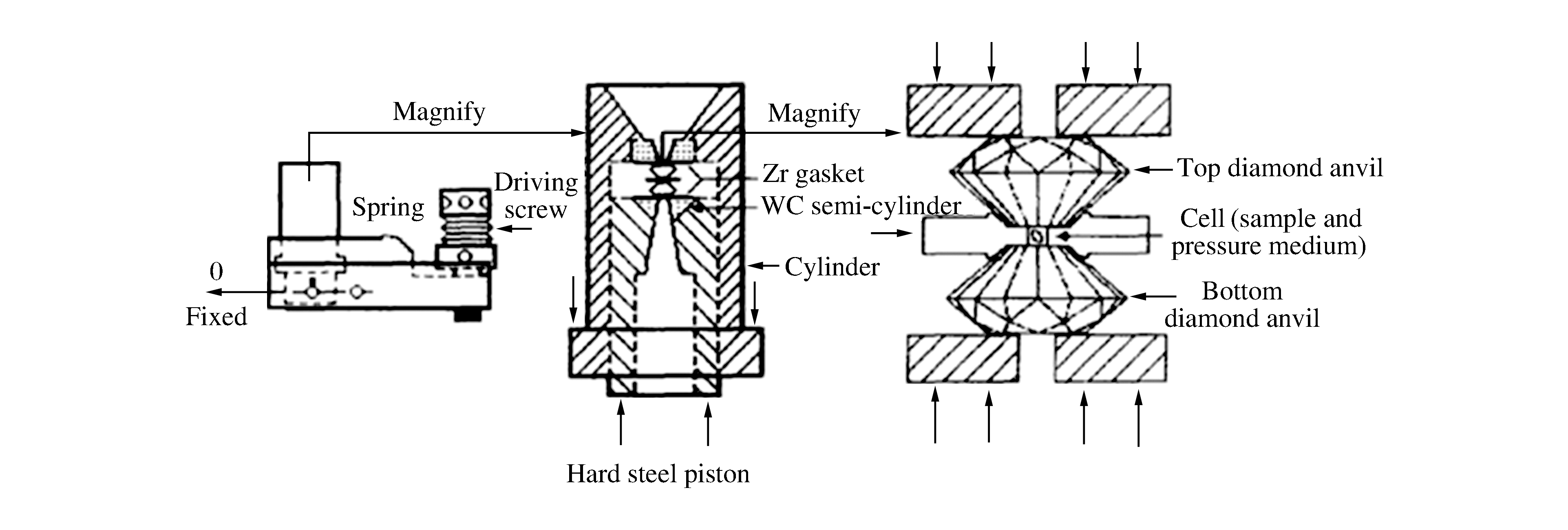 Magnify

Spring

Driving screw

0

Fixed

Magnify

Zr gasket

WC semi-cylinder

Cylinder

Hard steel piston

Top diamond anvil

Cell (sample and pressure medium)

Bottom diamond anvil