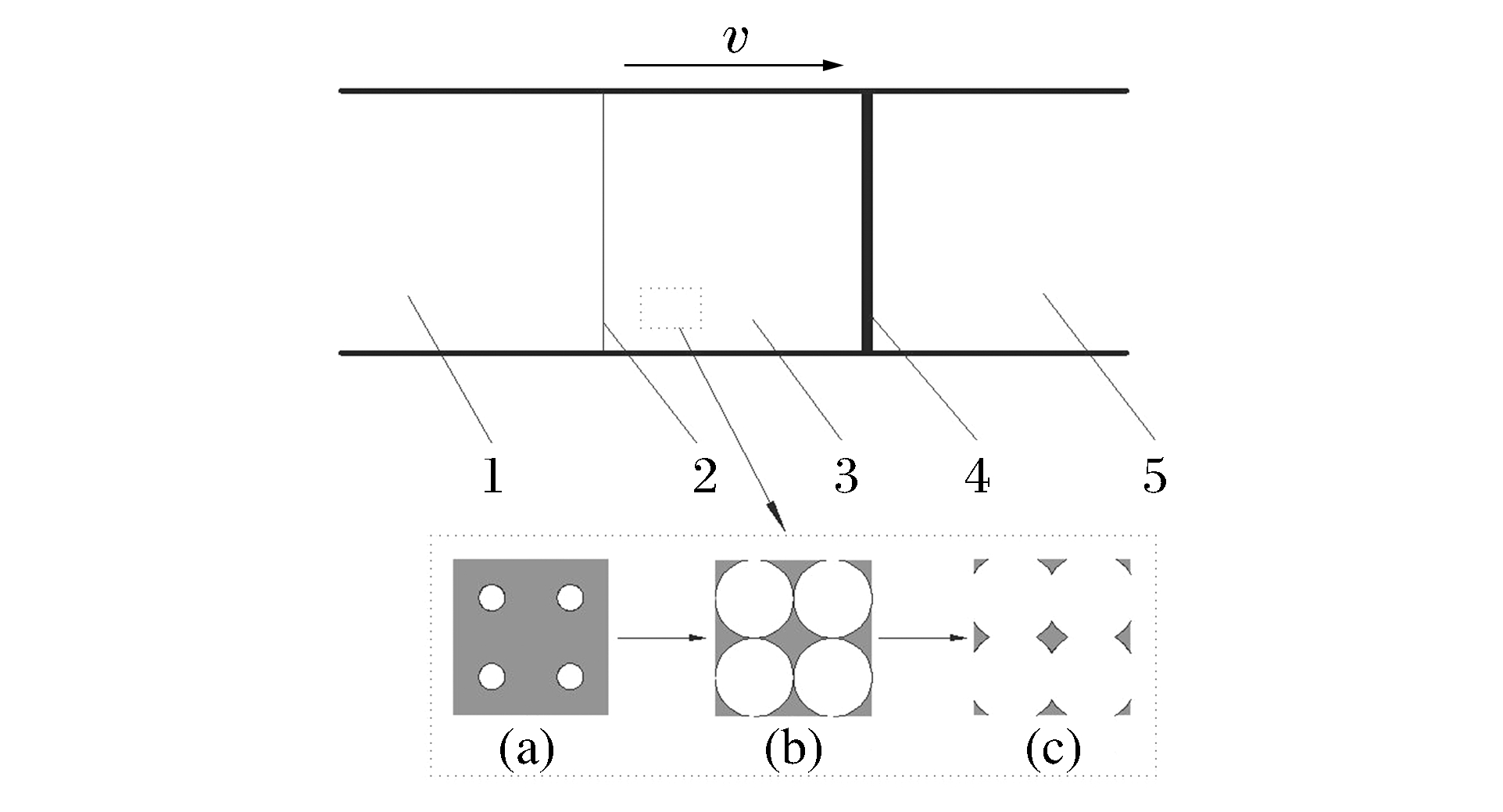 $v$

1 2 3 4 5

(a) (b) (c)