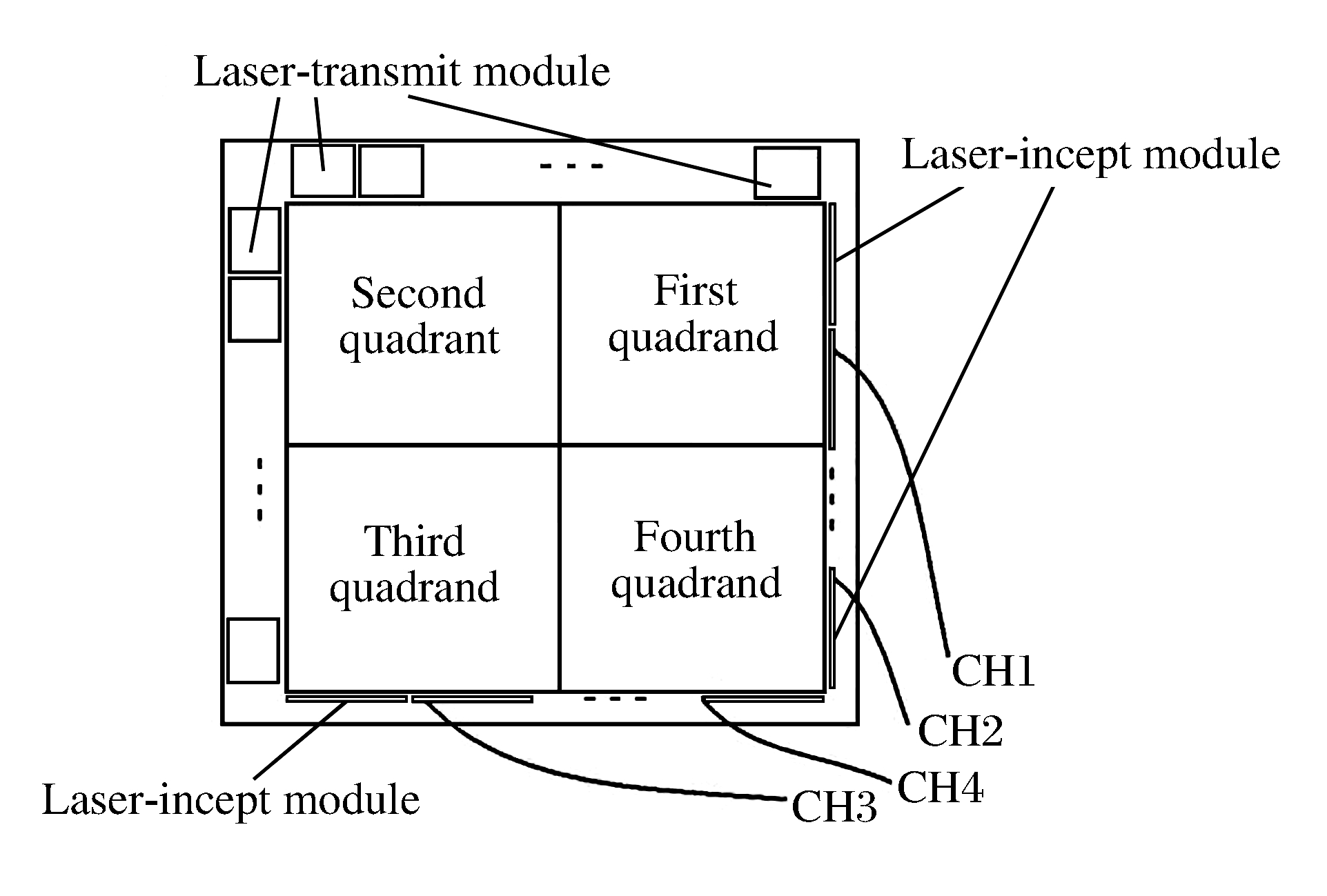 Laser-transmit module

Laser-incept module

Second quadrant

First quadrand

Third quadrand

Fourth quadrand

CH1

CH2

CH4

CH3

Laser-incept module