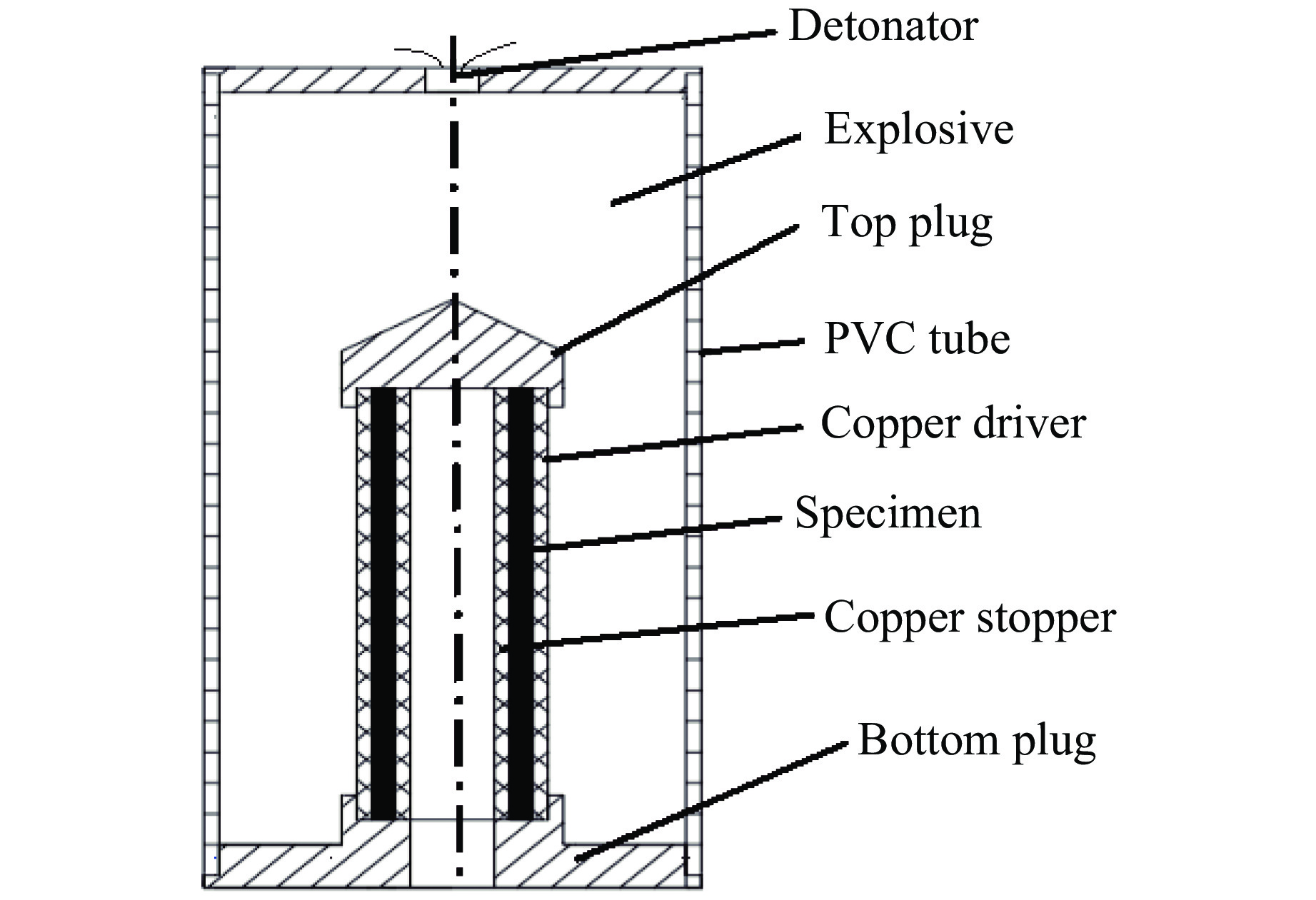 Detonator
Explosive
Top plug
PVC tube
Copper driver
Specimen
Copper stopper
Bottom plug